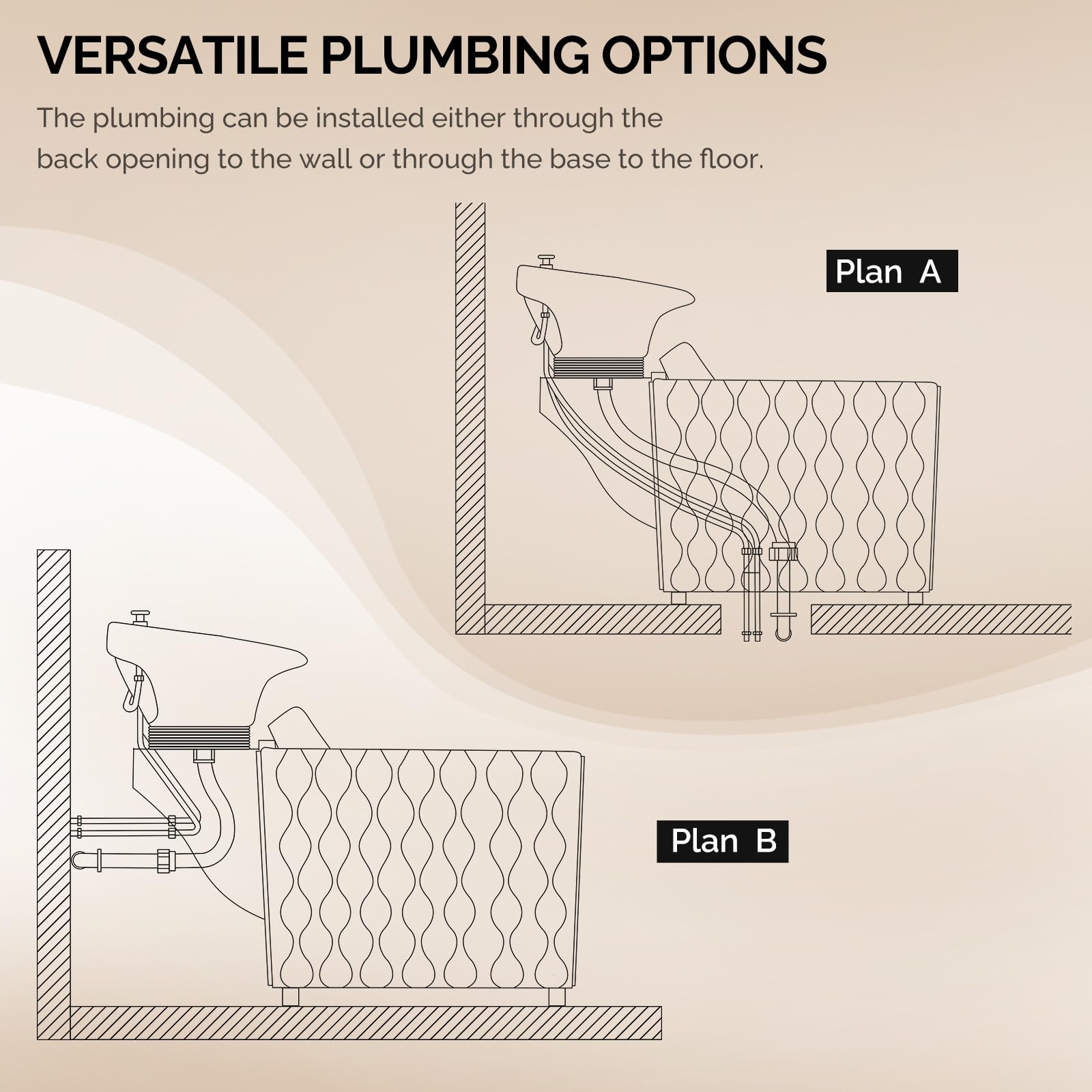 VERSATILE PLUMBING OPTIONS

The plumbing can be installed either through the back opening to the wall or through the base to the floor.

Plan A

Plan B