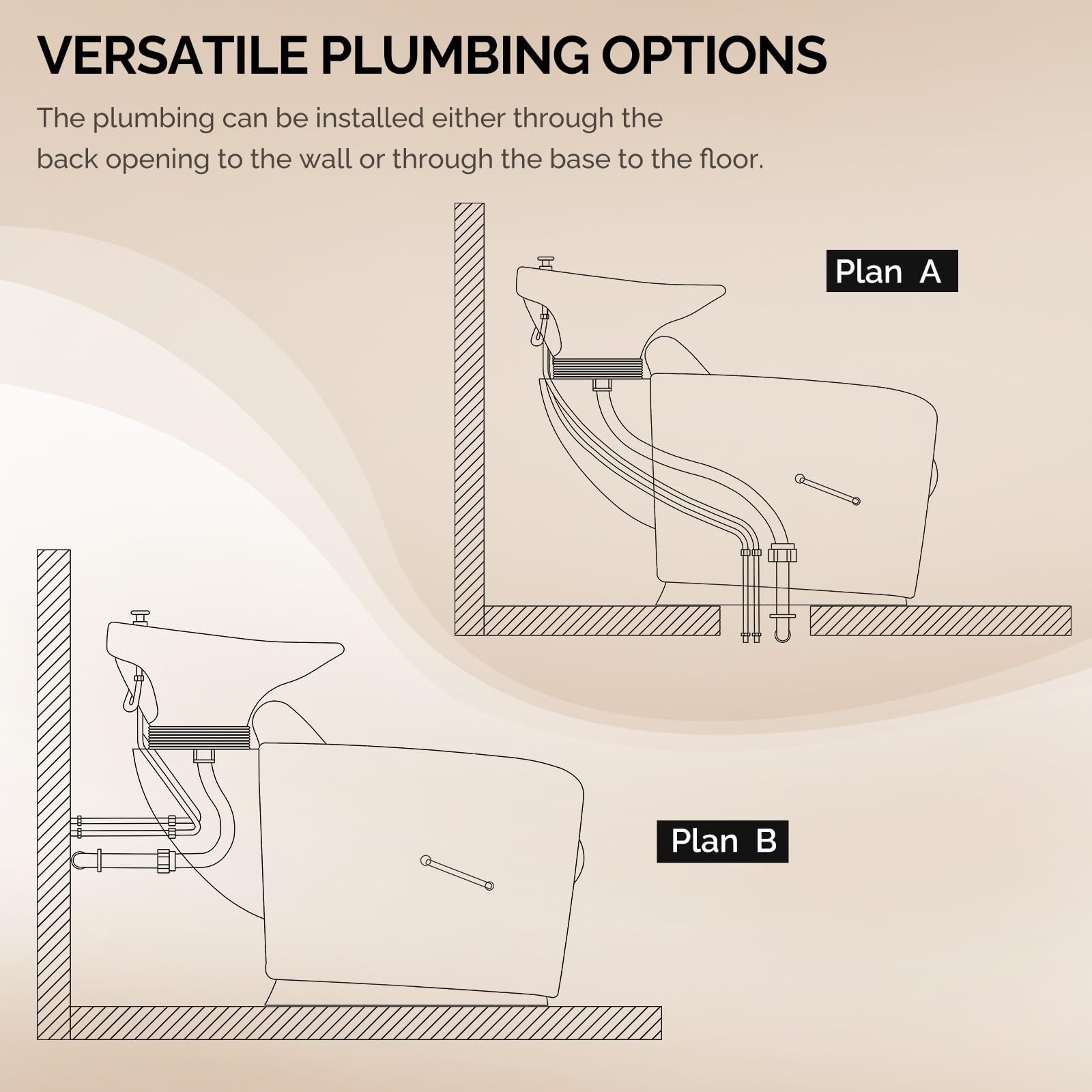 VERSATILE PLUMBING OPTIONS

The plumbing can be installed either through the back opening to the wall or through the base to the floor.

Plan A

Plan B