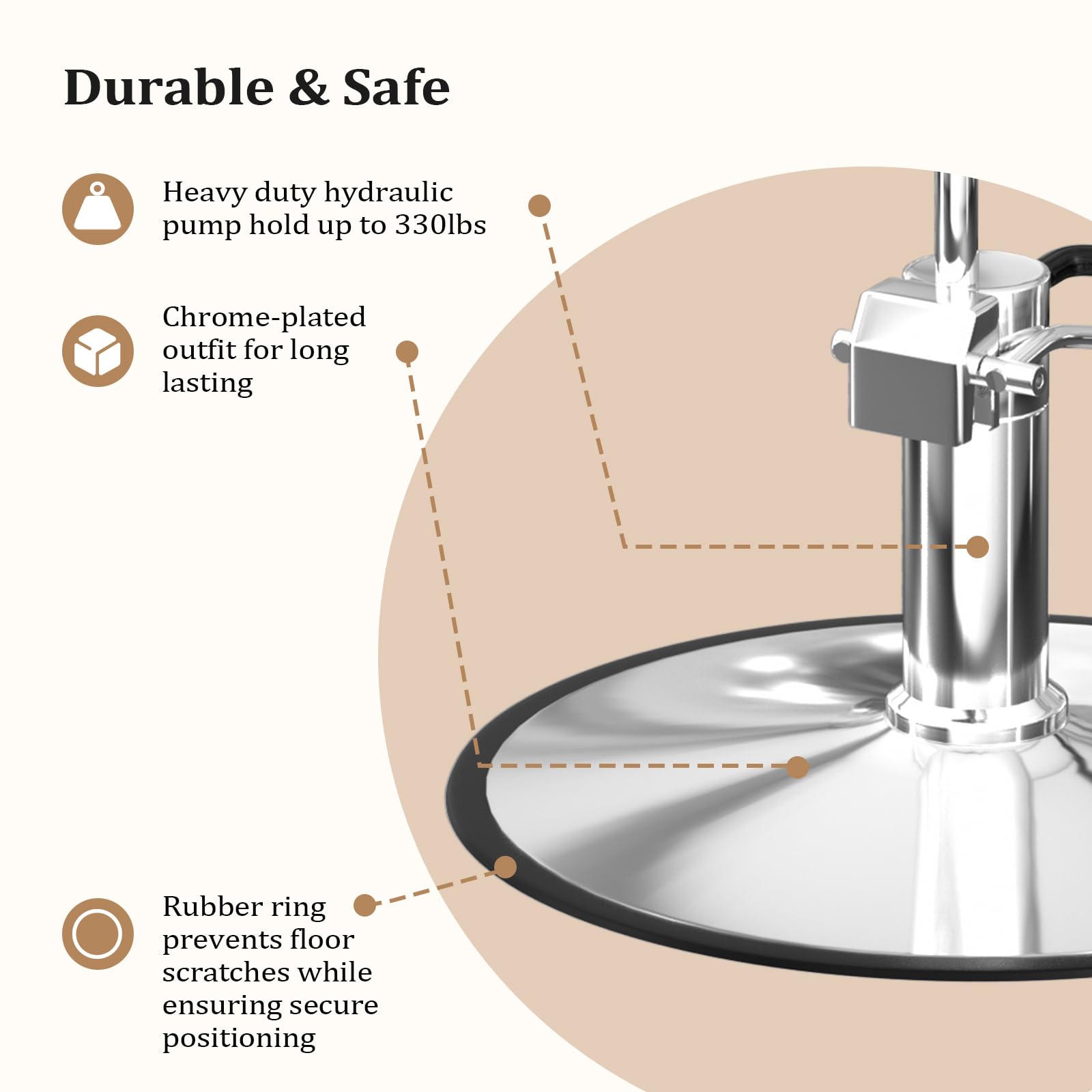 Durable & Safe

Heavy duty hydraulic pump hold up to 330lbs

Chrome-plated outfit for long lasting

Rubber ring prevents floor scratches while ensuring secure positioning