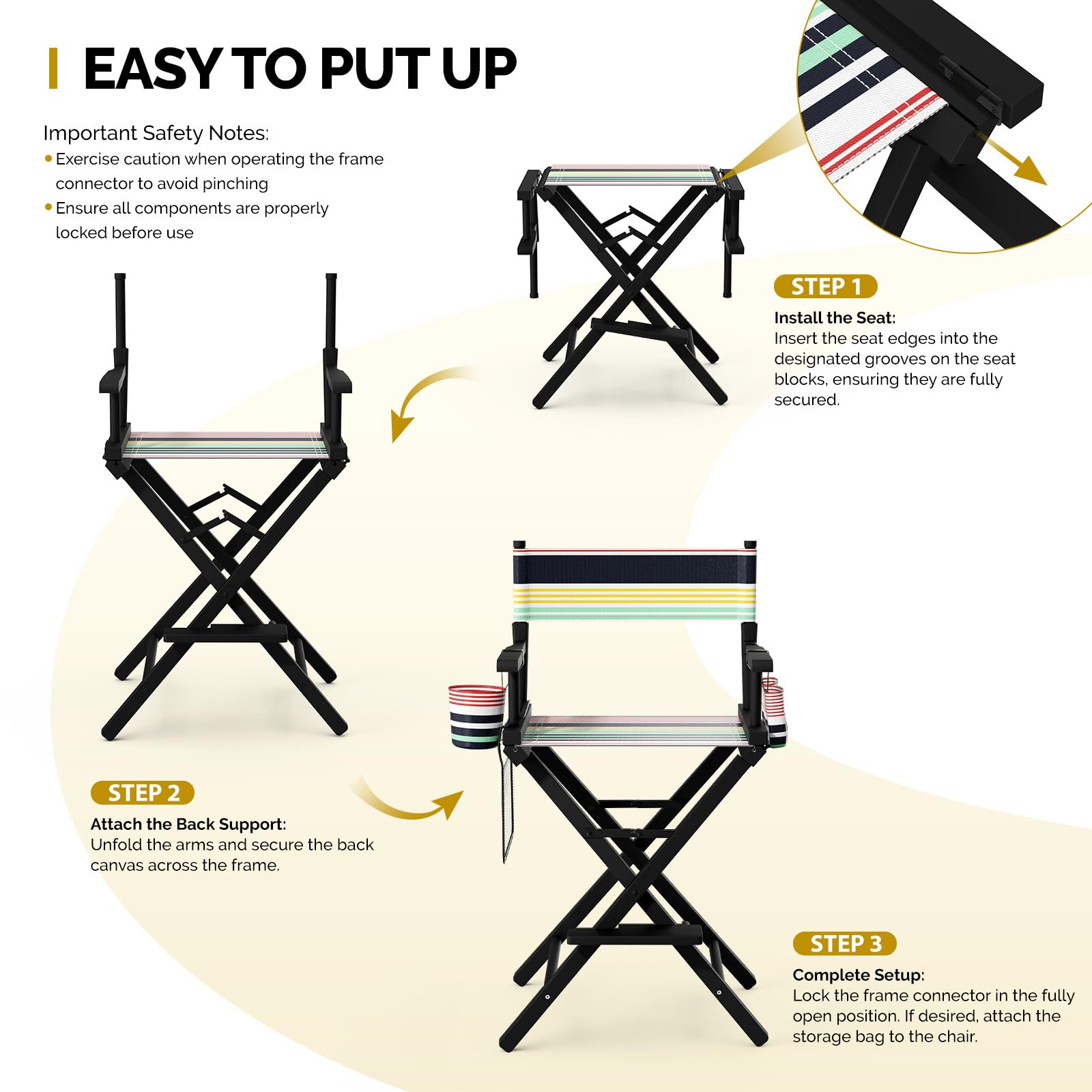 EASY TO PUT UP

Important Safety Notes:
• Exercise caution when operating the frame connector to avoid pinching
• Ensure all components are properly locked before use

STEP 1
Install the Seat:
Insert the seat edges into the designated grooves on the seat blocks, ensuring they are fully secured.

STEP 2
Attach the Back Support:
Unfold the arms and secure the back canvas across the frame.

STEP 3
Complete Setup:
Lock the frame connector in the fully open position. If desired, attach the storage bag to the chair.