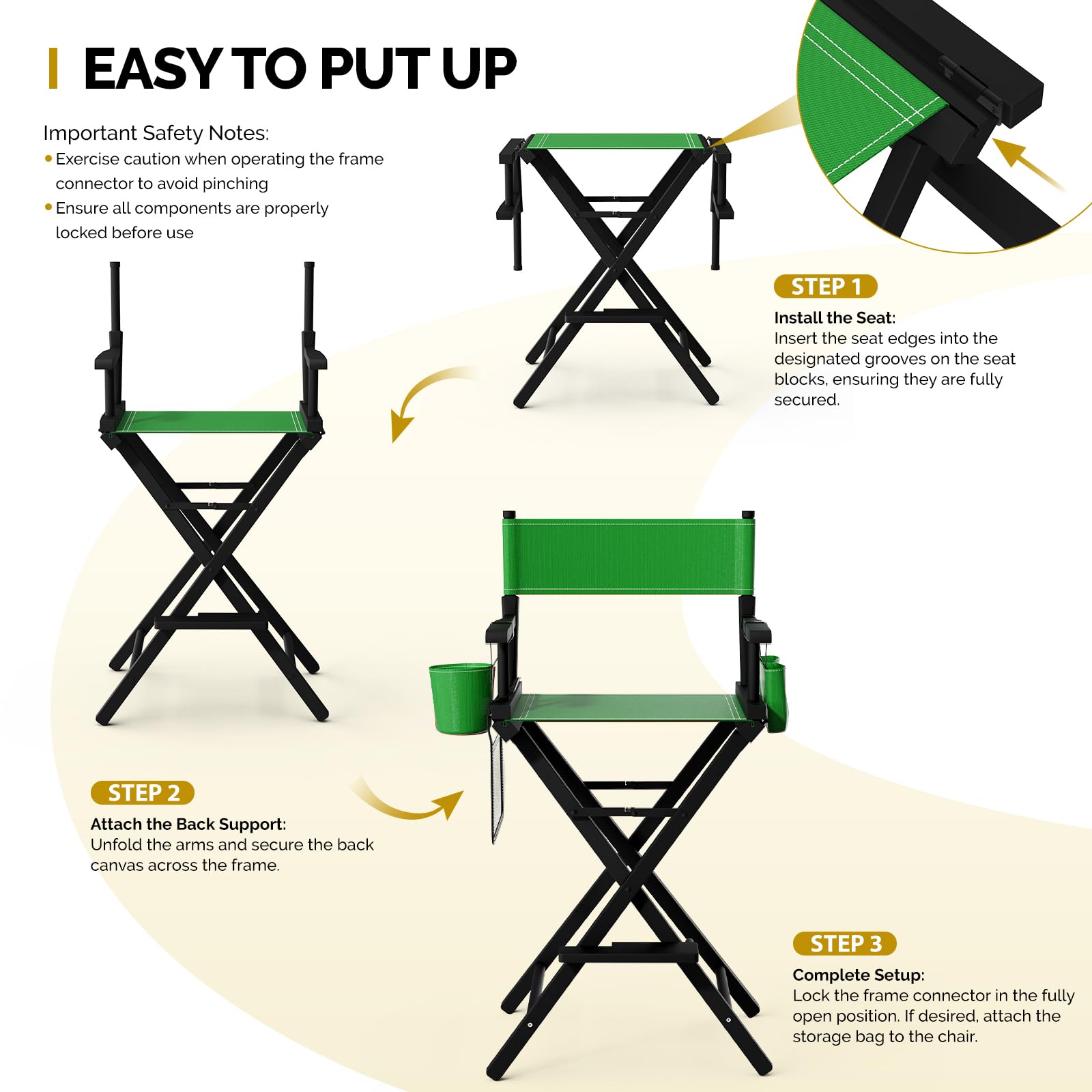 EASY TO PUT UP

Important Safety Notes:
• Exercise caution when operating the frame connector to avoid pinching
• Ensure all components are properly locked before use

STEP 1
Install the Seat:
Insert the seat edges into the designated grooves on the seat blocks, ensuring they are fully secured.

STEP 2
Attach the Back Support:
Unfold the arms and secure the back canvas across the frame.

STEP 3
Complete Setup:
Lock the frame connector in the fully open position. If desired, attach the storage bag to the chair.