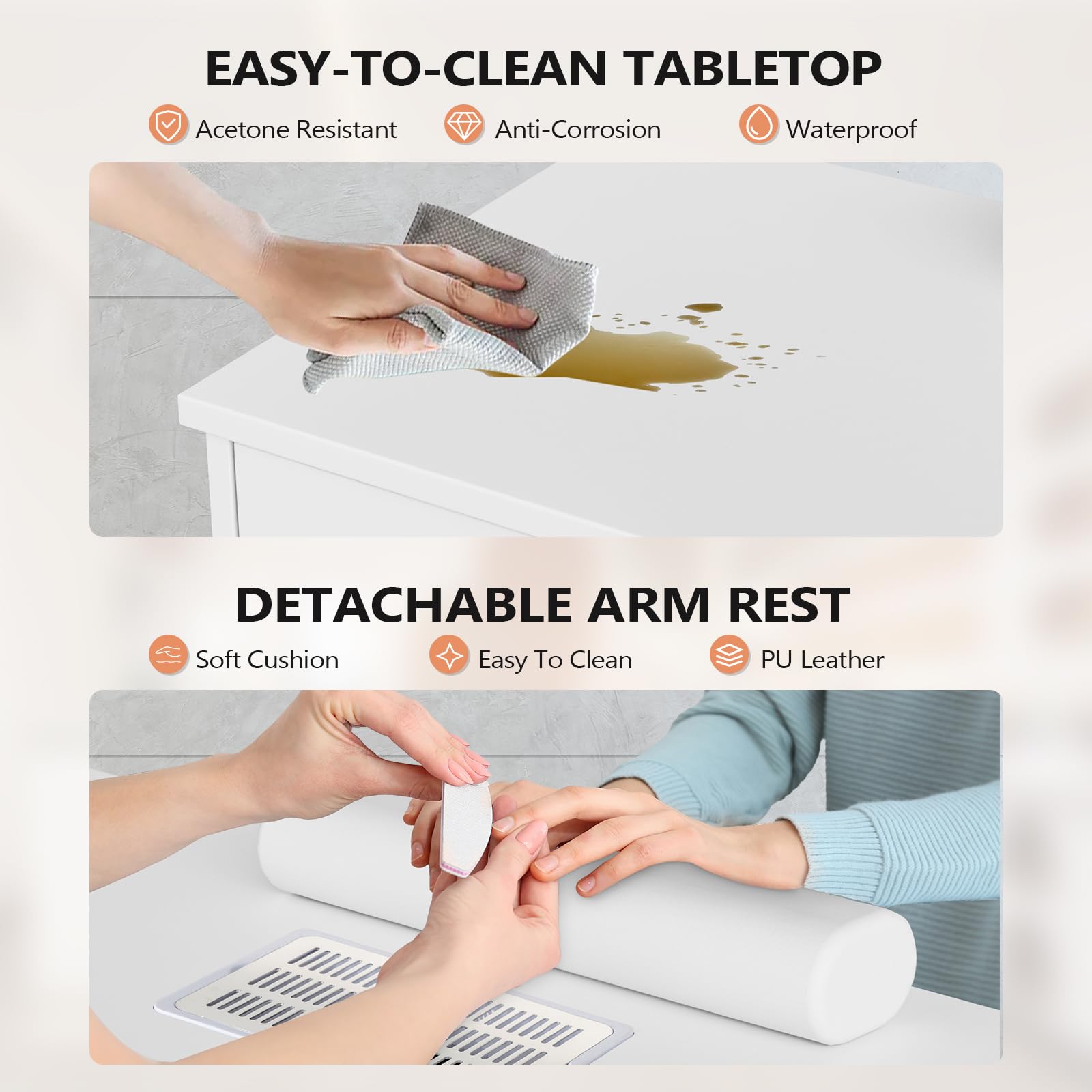 EASY-TO-CLEAN TABLETOP

Acetone Resistant

Anti-Corrosion

Waterproof

DETACHABLE ARM REST

Soft Cushion

Easy To Clean

PU Leather