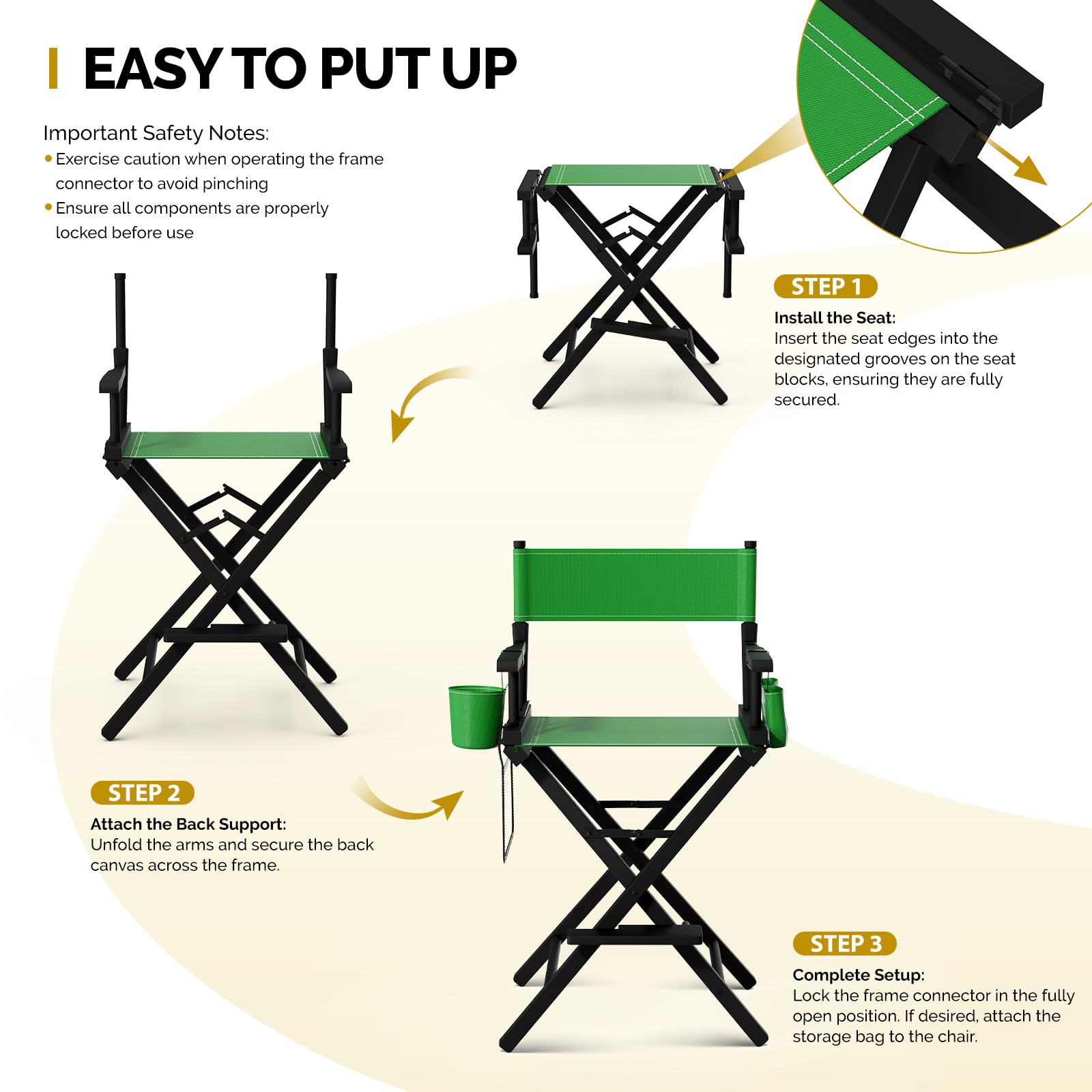 EASY TO PUT UP

Important Safety Notes:
• Exercise caution when operating the frame connector to avoid pinching
• Ensure all components are properly locked before use

STEP 1
Install the Seat:
Insert the seat edges into the designated grooves on the seat blocks, ensuring they are fully secured.

STEP 2
Attach the Back Support:
Unfold the arms and secure the back canvas across the frame.

STEP 3
Complete Setup:
Lock the frame connector in the fully open position. If desired, attach the storage bag to the chair.