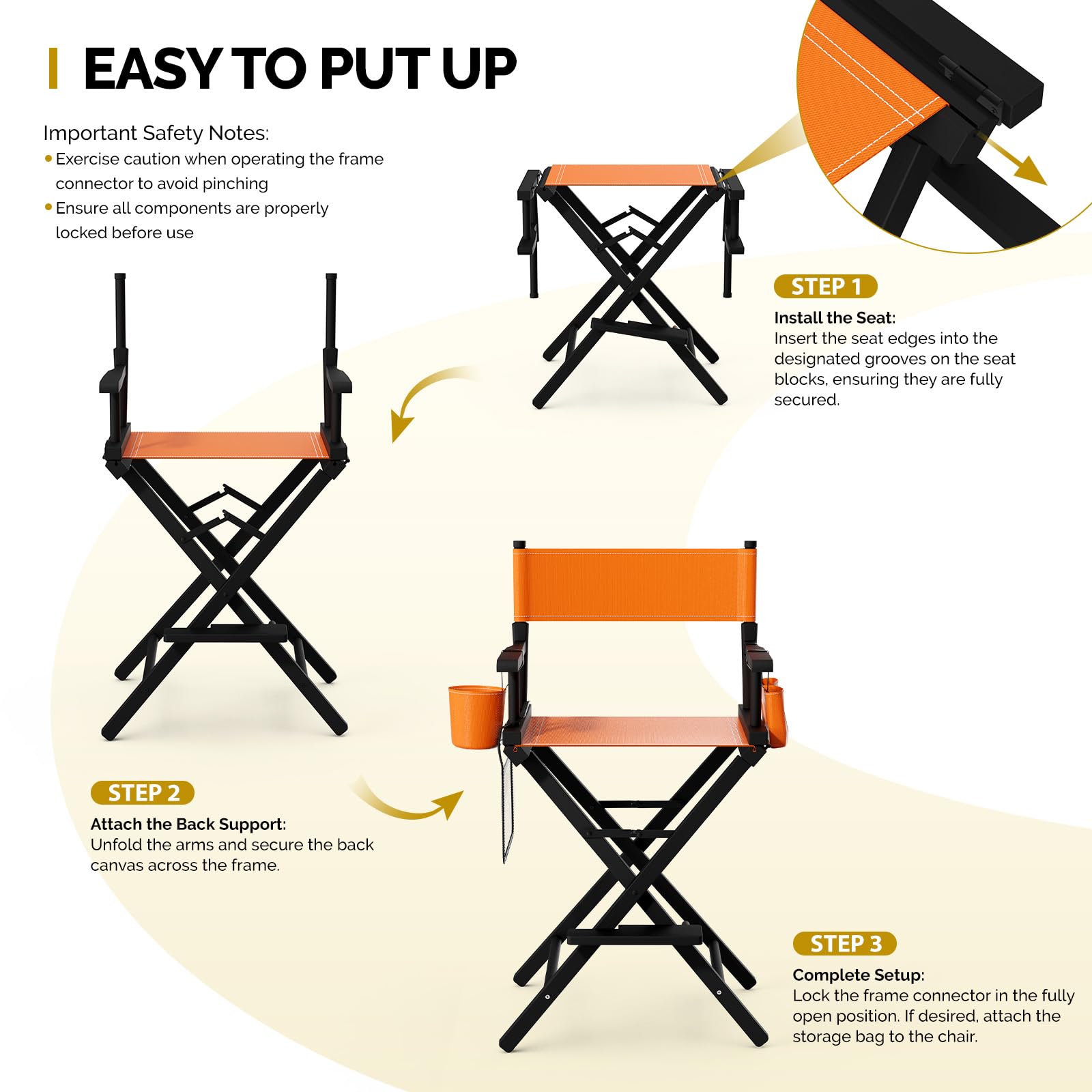 EASY TO PUT UP

Important Safety Notes:
• Exercise caution when operating the frame connector to avoid pinching
• Ensure all components are properly locked before use

STEP 1
Install the Seat:
Insert the seat edges into the designated grooves on the seat blocks, ensuring they are fully secured.

STEP 2
Attach the Back Support:
Unfold the arms and secure the back canvas across the frame.

STEP 3
Complete Setup:
Lock the frame connector in the fully open position. If desired, attach the storage bag to the chair.