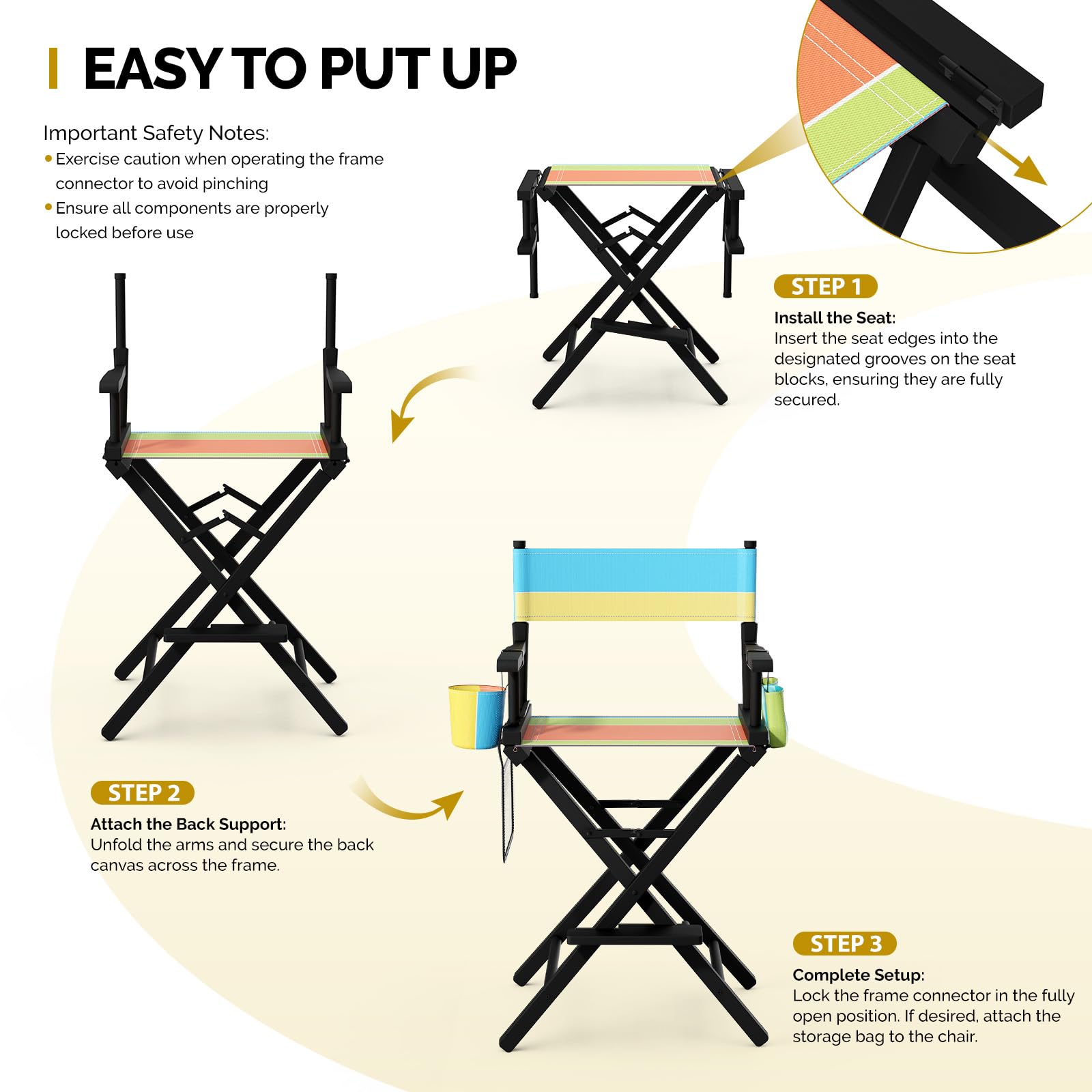 EASY TO PUT UP

Important Safety Notes:
• Exercise caution when operating the frame connector to avoid pinching
• Ensure all components are properly locked before use

STEP 1
Install the Seat:
Insert the seat edges into the designated grooves on the seat blocks, ensuring they are fully secured.

STEP 2
Attach the Back Support:
Unfold the arms and secure the back canvas across the frame.

STEP 3
Complete Setup:
Lock the frame connector in the fully open position. If desired, attach the storage bag to the chair.