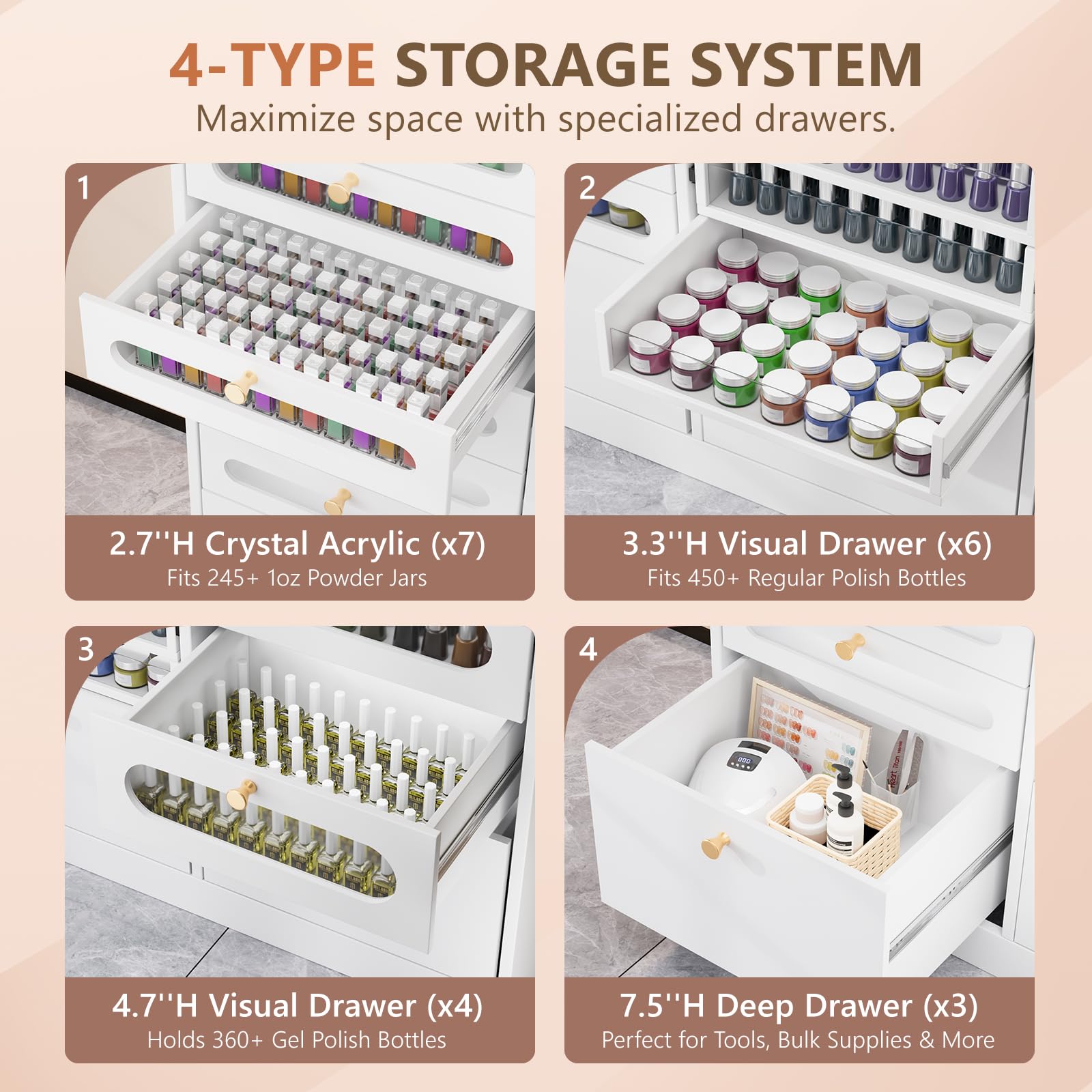 4-TYPE STORAGE SYSTEM
Maximize space with specialized drawers.

1

2.7''H Crystal Acrylic (x7)
Fits 245+ 1oz Powder Jars

2

3.3''H Visual Drawer (x6)
Fits 450+ Regular Polish Bottles

3

4.7''H Visual Drawer (x4)
Holds 360+ Gel Polish Bottles

4

7.5''H Deep Drawer (x3)
Perfect for Tools, Bulk Supplies & More