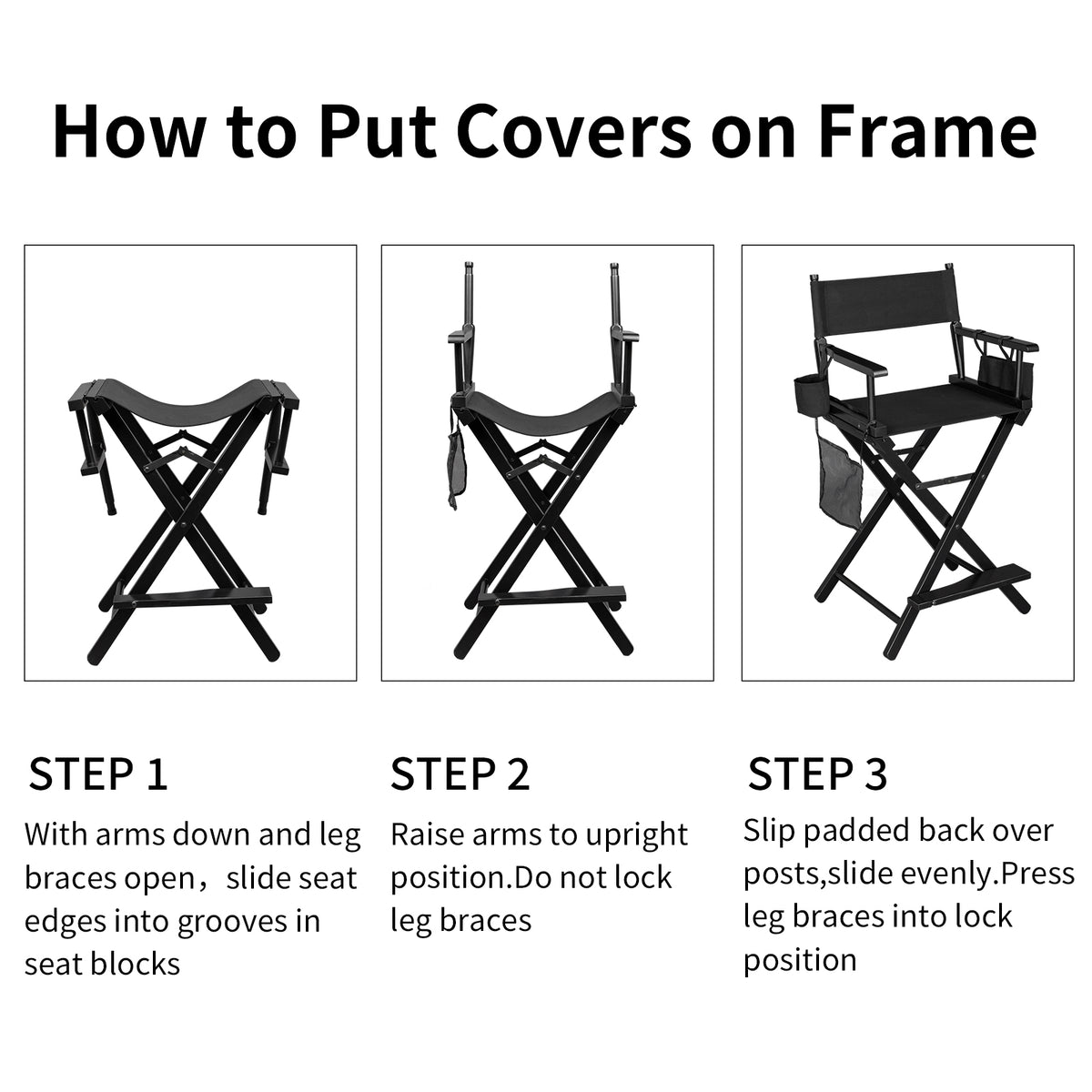 How to Put Covers on Frame

STEP 1

With arms down and leg braces open，slide seat edges into grooves in seat blocks

STEP 2

Raise arms to upright position.Do not lock leg braces

STEP 3

Slip padded back over posts,slide evenly.Press leg braces into lock position