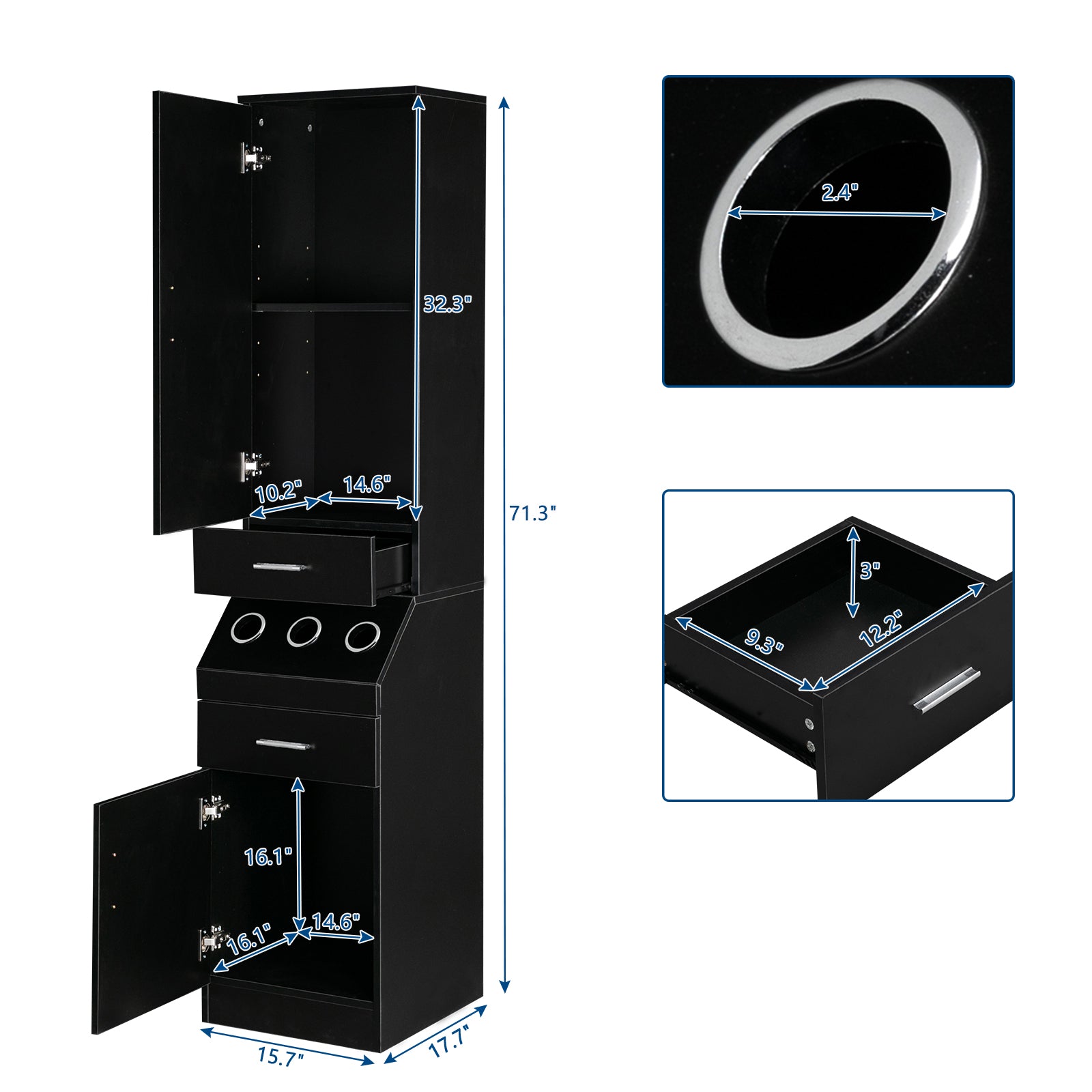 32.3"

10.2"

14.6"

71.3"

16.1"

16.1"

14.6"

15.7"

17.7"

2.4"

3"

9.3"

12.2"