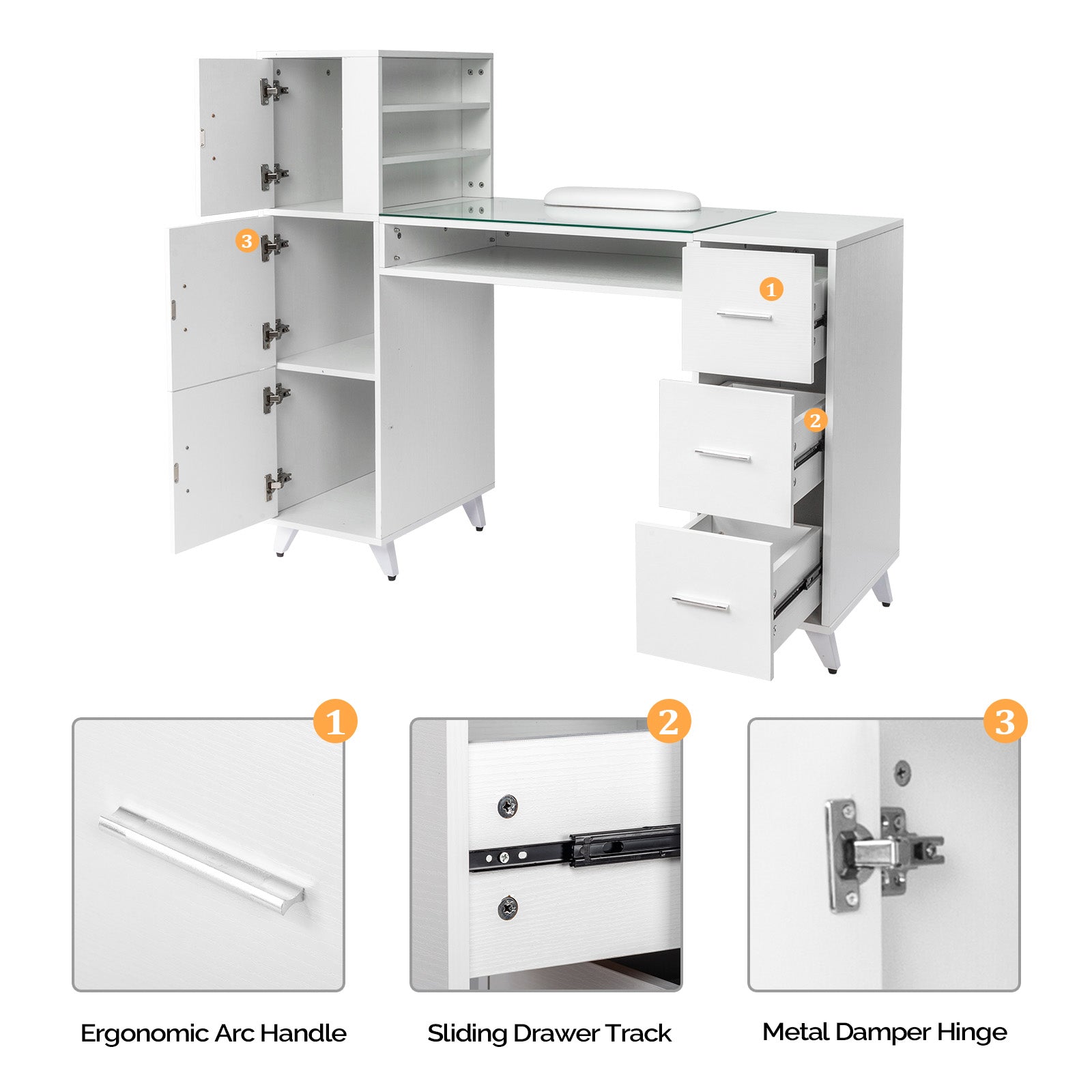 3

1

2

1

2

3

Ergonomic Arc Handle

Sliding Drawer Track

Metal Damper Hinge