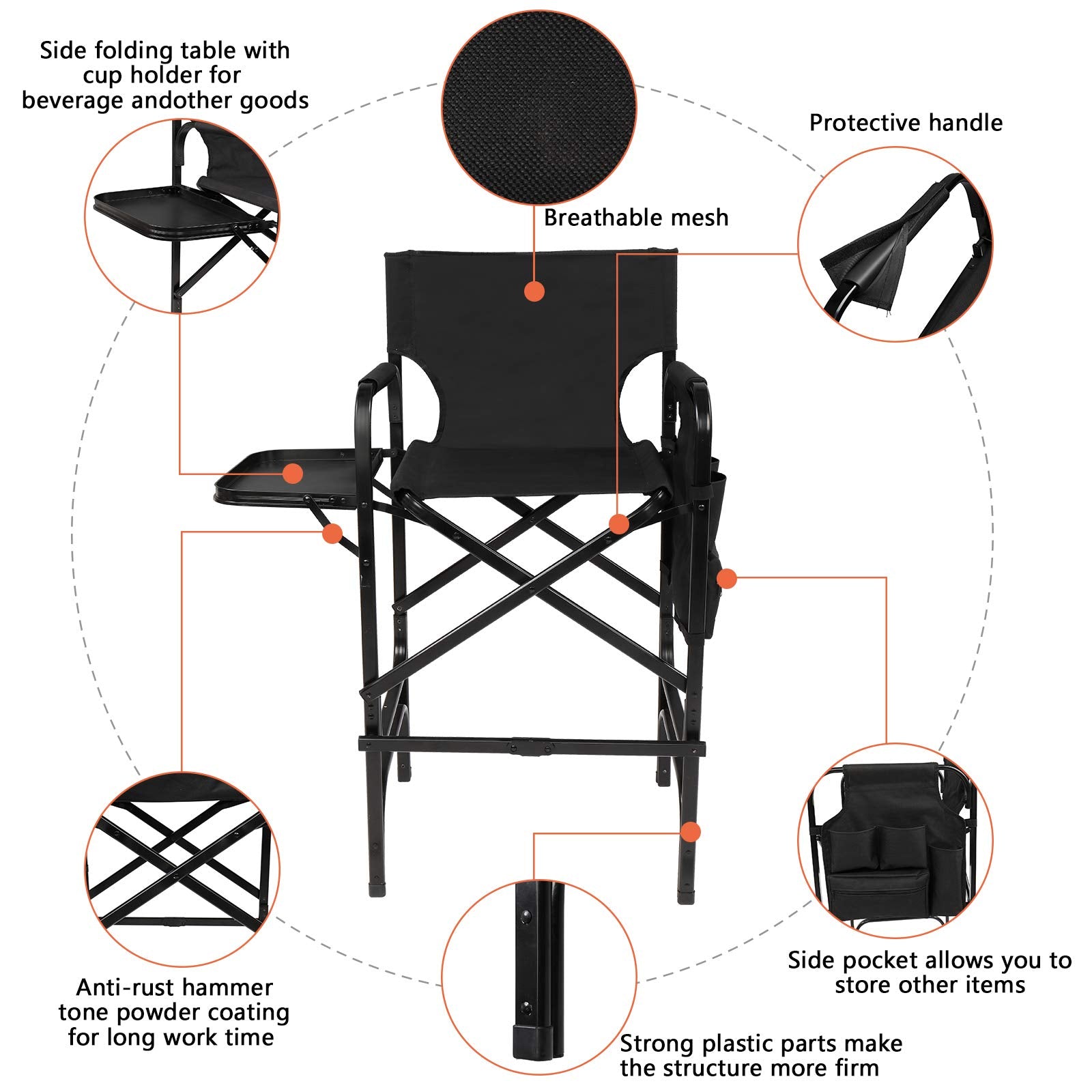 Side folding table with cup holder for beverage andother goods

Breathable mesh

Protective handle

Anti-rust hammer tone powder coating for long work time

Strong plastic parts make the structure more firm

Side pocket allows you to store other items