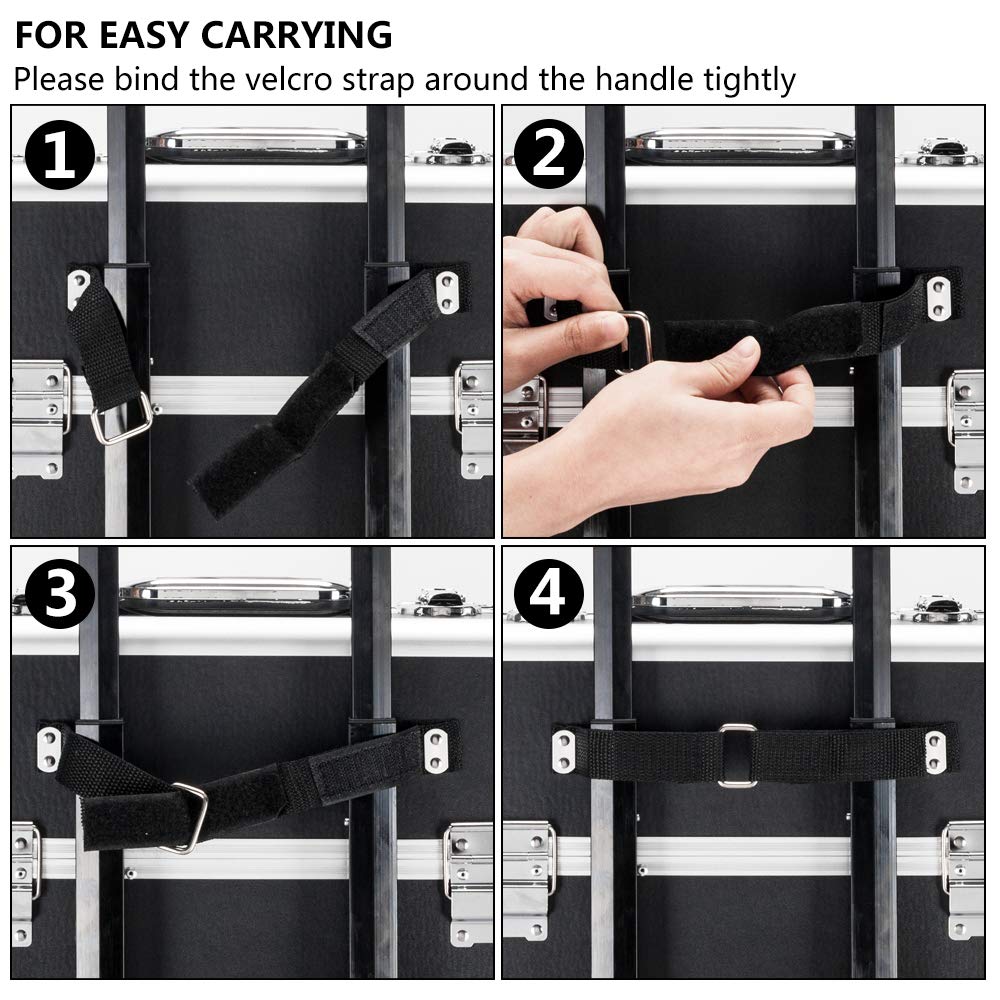 FOR EASY CARRYING
Please bind the velcro strap around the handle tightly

1

2

3

4