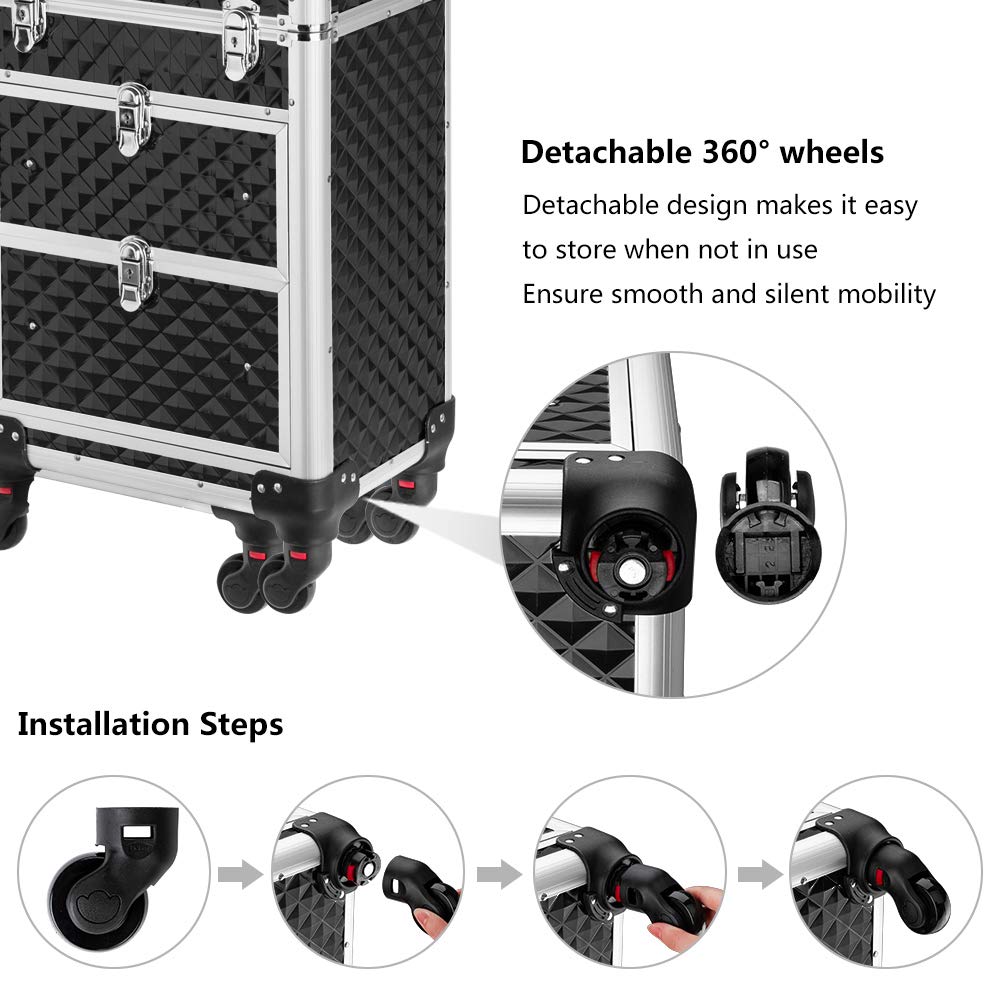 Detachable 360° wheels

Detachable design makes it easy to store when not in use

Ensure smooth and silent mobility

Installation Steps