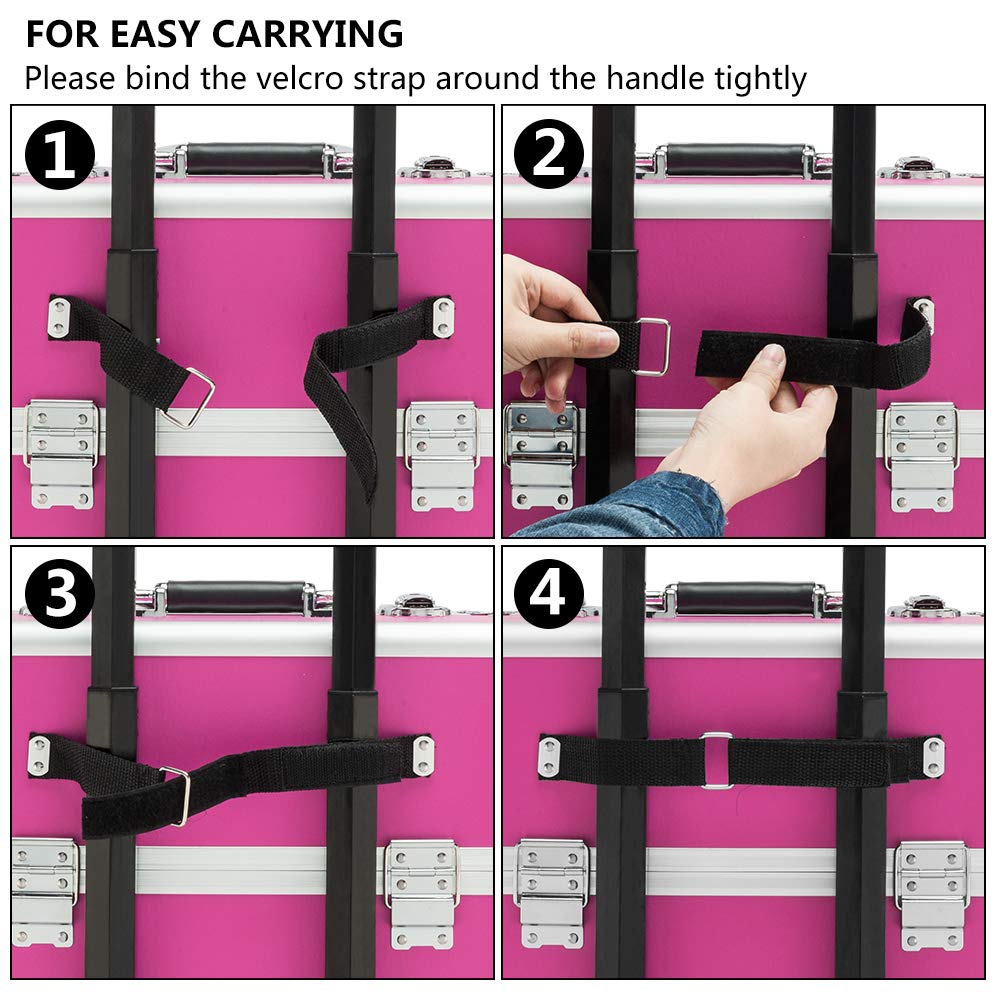 FOR EASY CARRYING
Please bind the velcro strap around the handle tightly

1

2

3

4