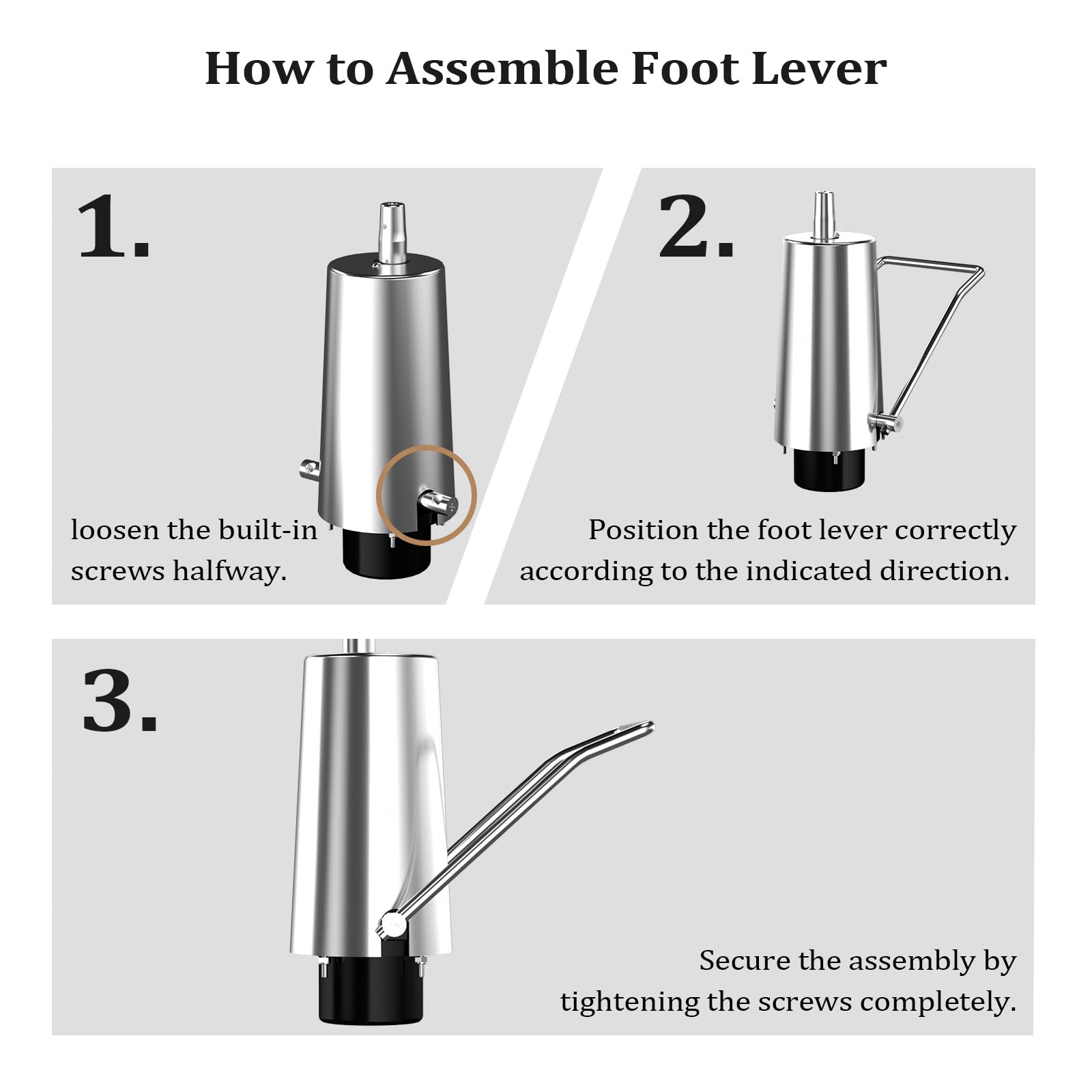 How to Assemble Foot Lever

1.

loosen the built-in screws halfway.

2.

Position the foot lever correctly according to the indicated direction.

3.

Secure the assembly by tightening the screws completely.