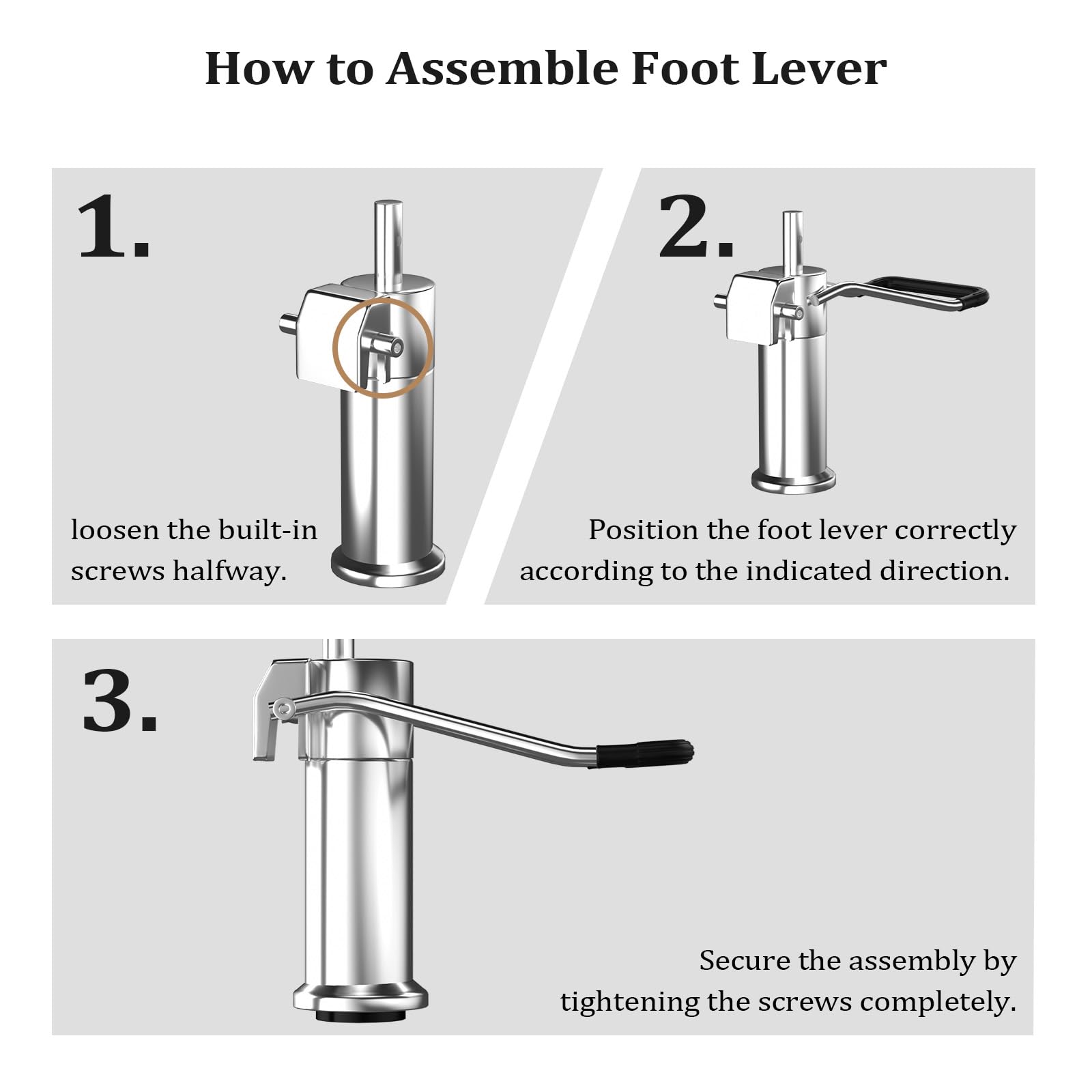 How to Assemble Foot Lever

1.

loosen the built-in screws halfway.

2.

Position the foot lever correctly according to the indicated direction.

3.

Secure the assembly by tightening the screws completely.