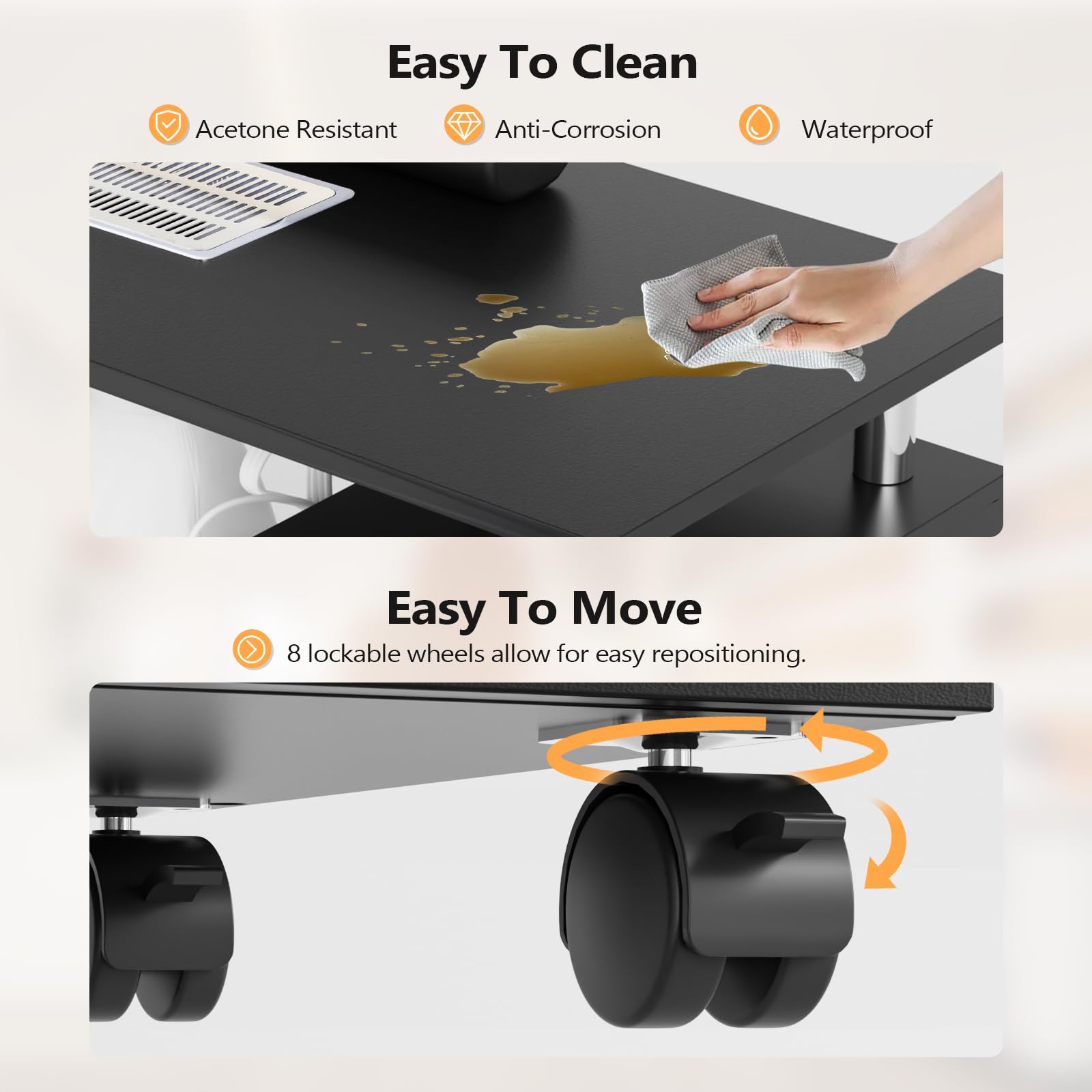 Easy To Clean

Acetone Resistant

Anti-Corrosion

Waterproof

Easy To Move

8 lockable wheels allow for easy repositioning.