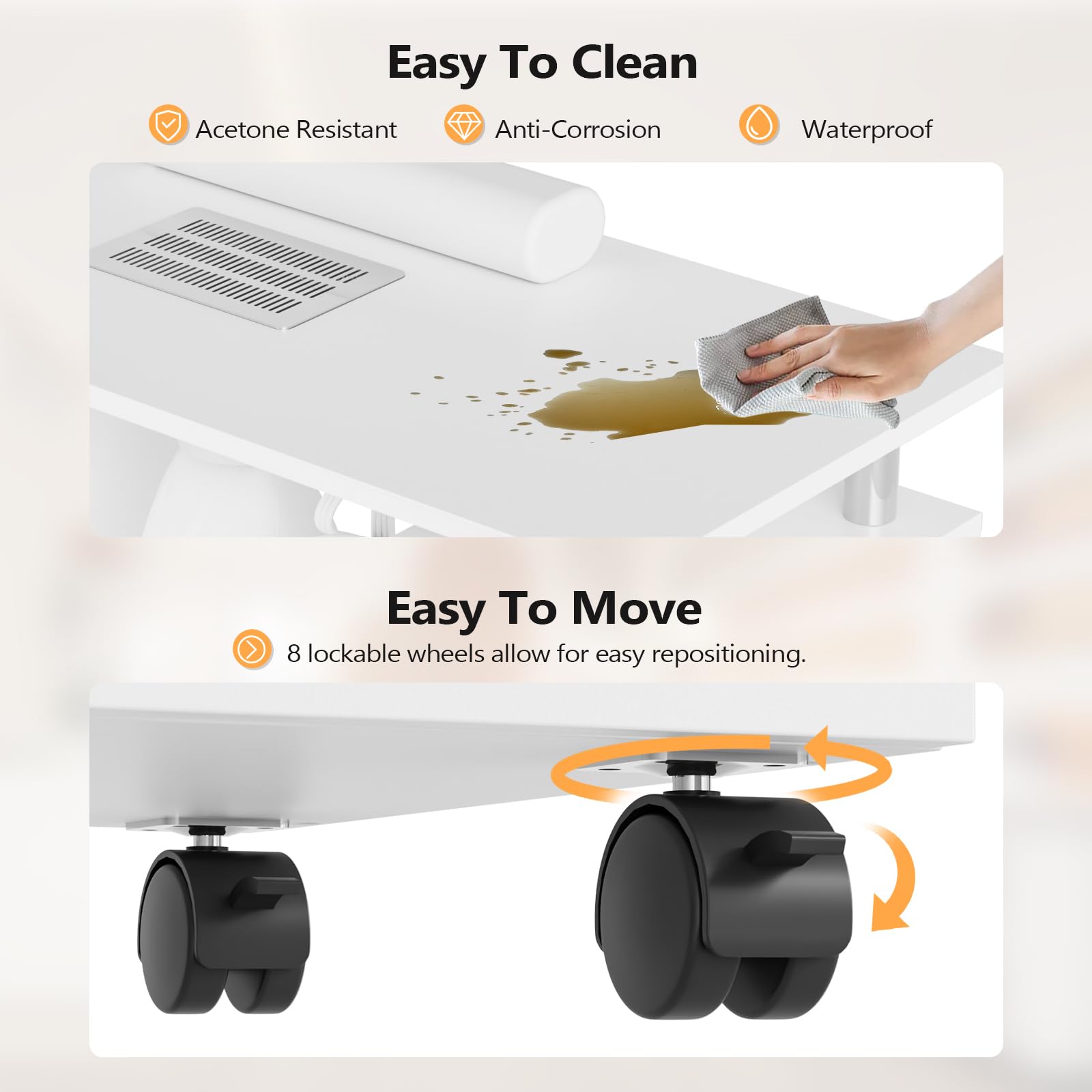 Easy To Clean

Acetone Resistant

Anti-Corrosion

Waterproof

Easy To Move

8 lockable wheels allow for easy repositioning.