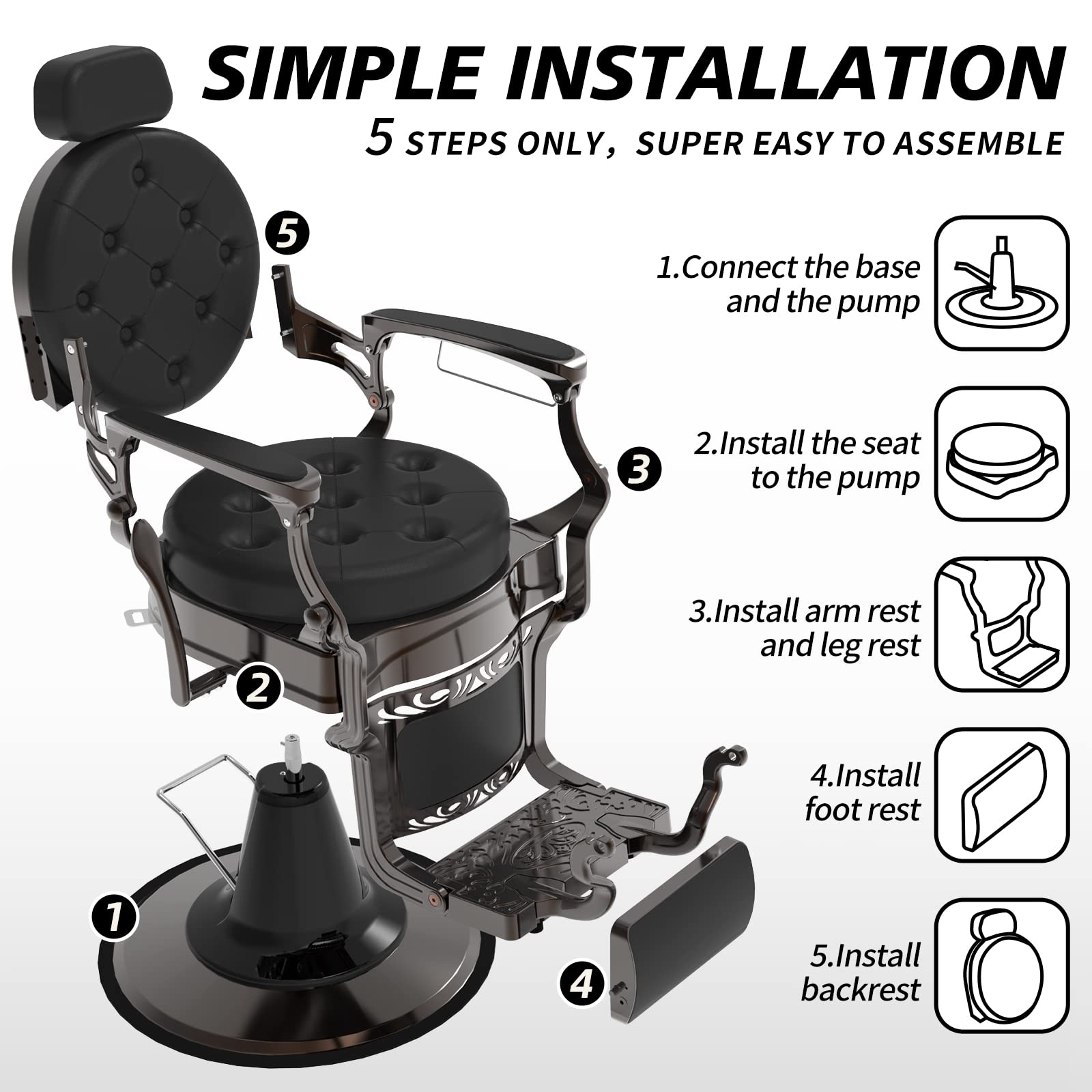 SIMPLE INSTALLATION

5 STEPS ONLY, SUPER EASY TO ASSEMBLE

5

3

2

1

4

1.Connect the base and the pump

2.Install the seat to the pump

3.Install arm rest and leg rest

4.Install foot rest

5.Install backrest