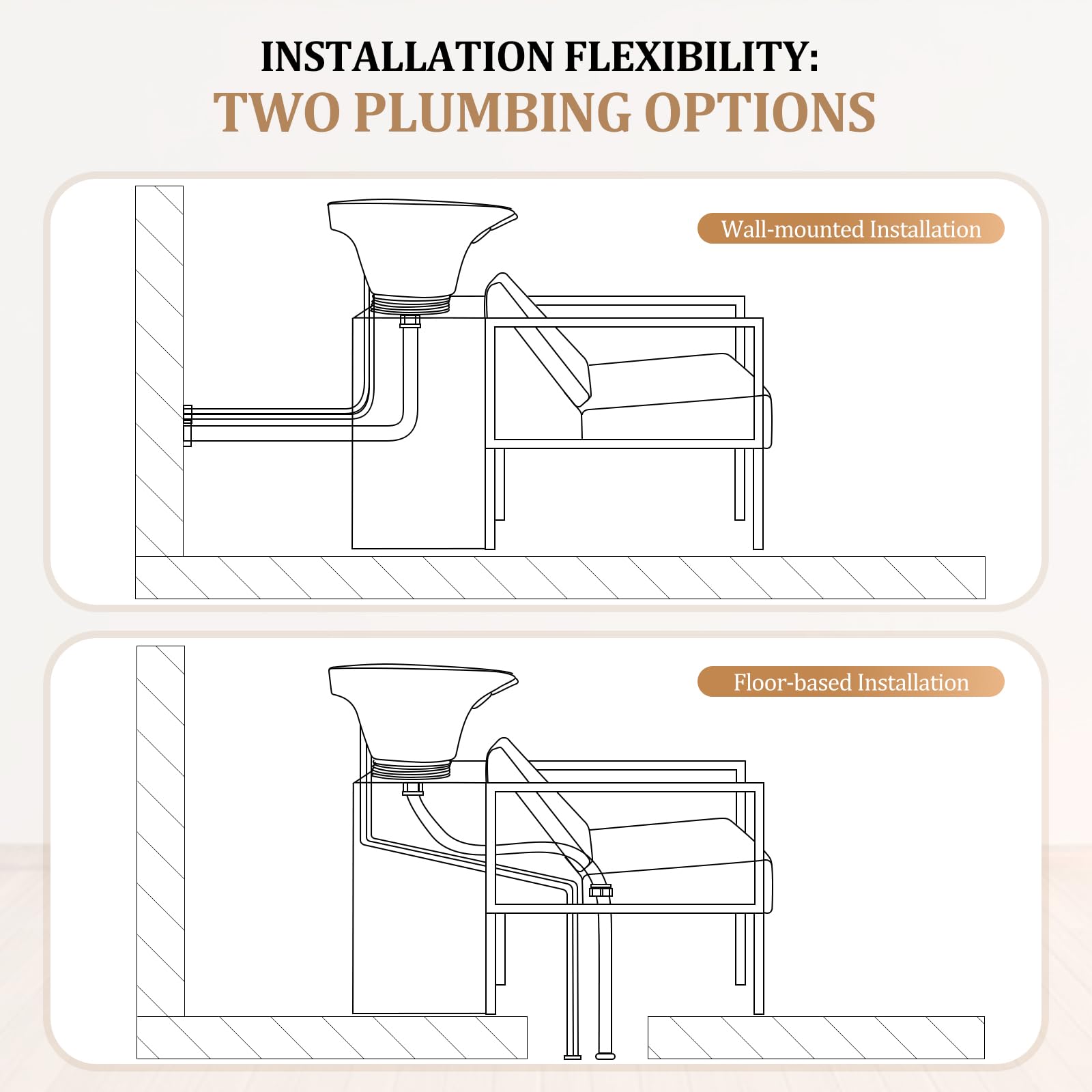 INSTALLATION FLEXIBILITY:
TWO PLUMBING OPTIONS

Wall-mounted Installation

Floor-based Installation