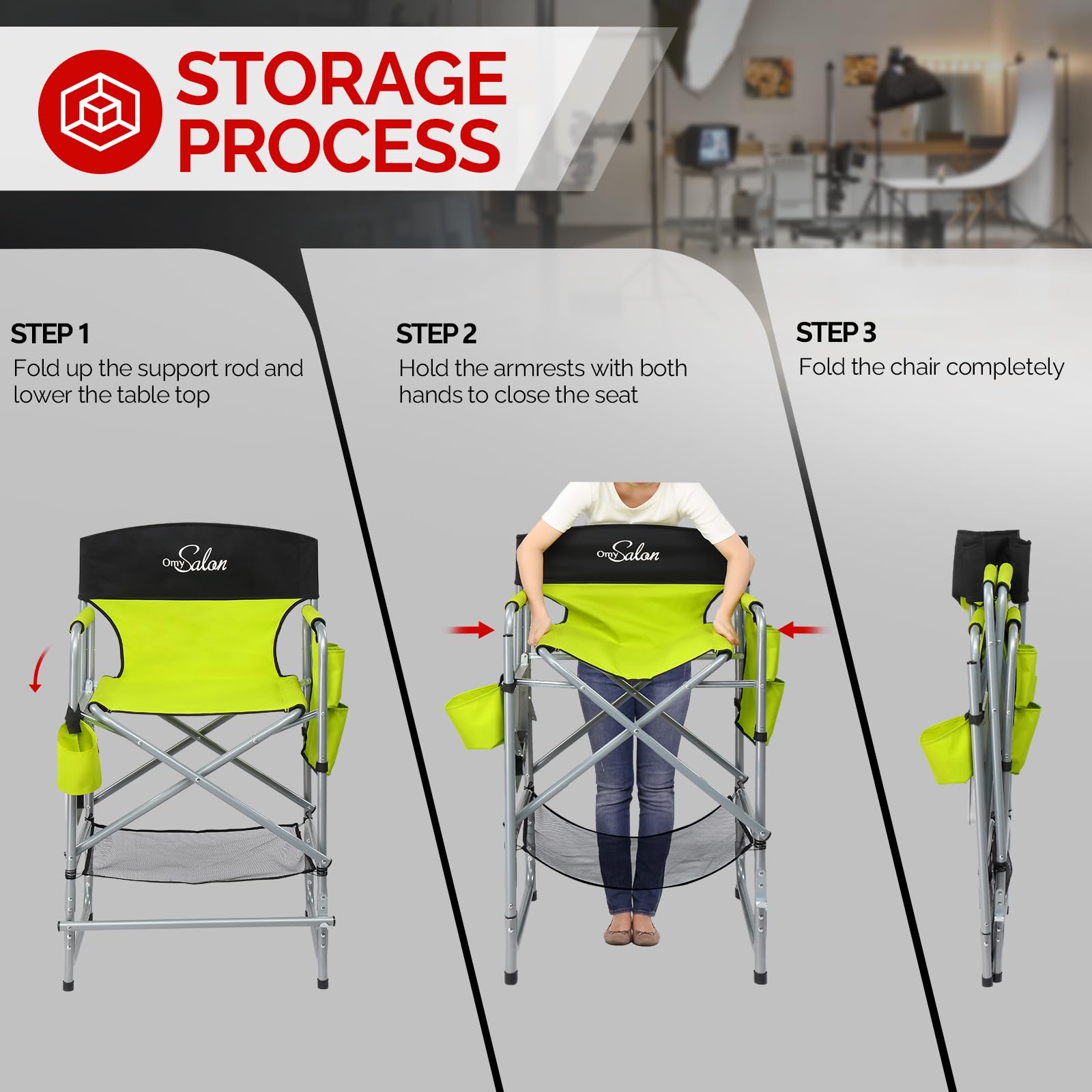 STORAGE PROCESS

STEP 1
Fold up the support rod and lower the table top

OmySalon

STEP 2
Hold the armrests with both hands to close the seat

OmySalon

STEP 3
Fold the chair completely