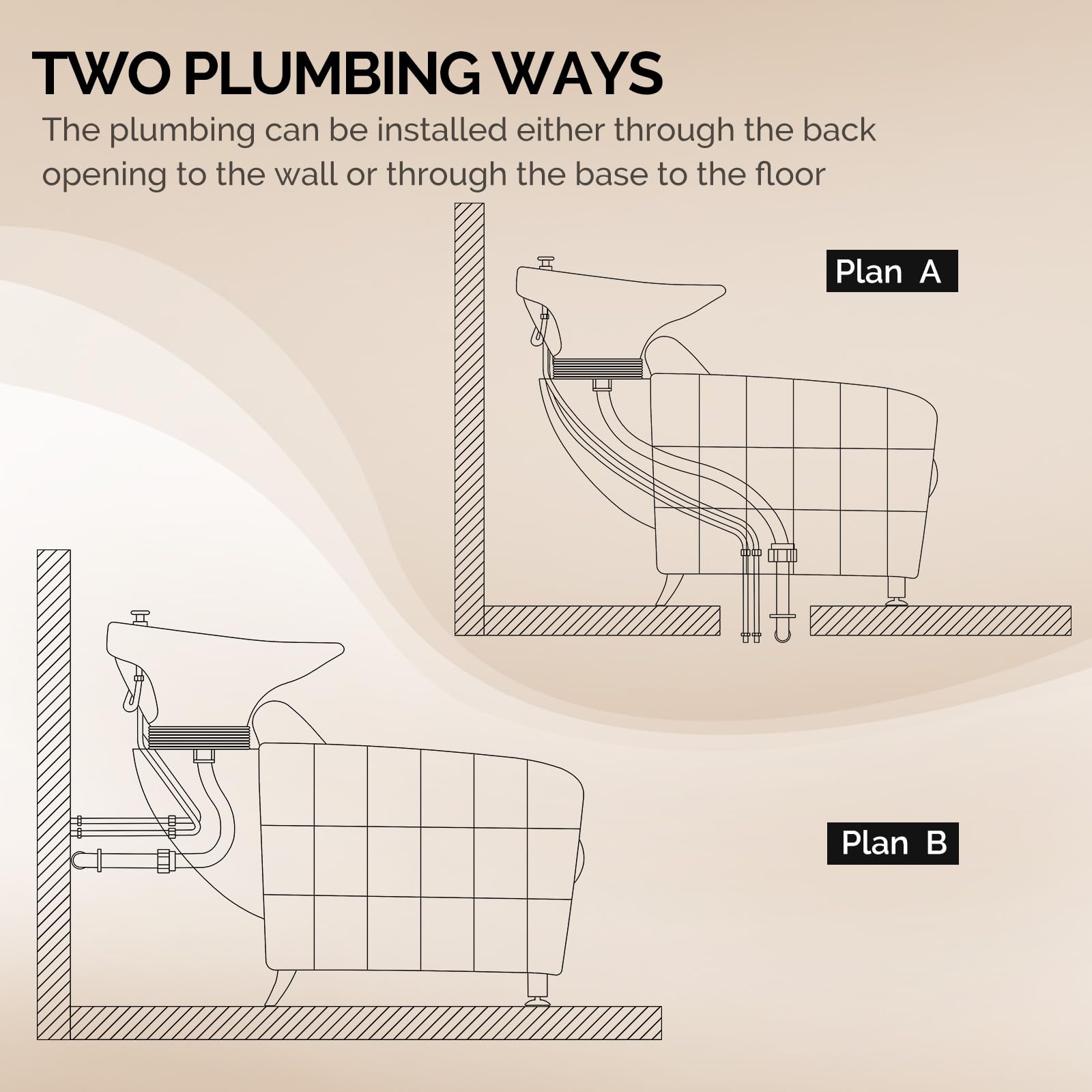 TWO PLUMBING WAYS

The plumbing can be installed either through the back opening to the wall or through the base to the floor

Plan A

Plan B