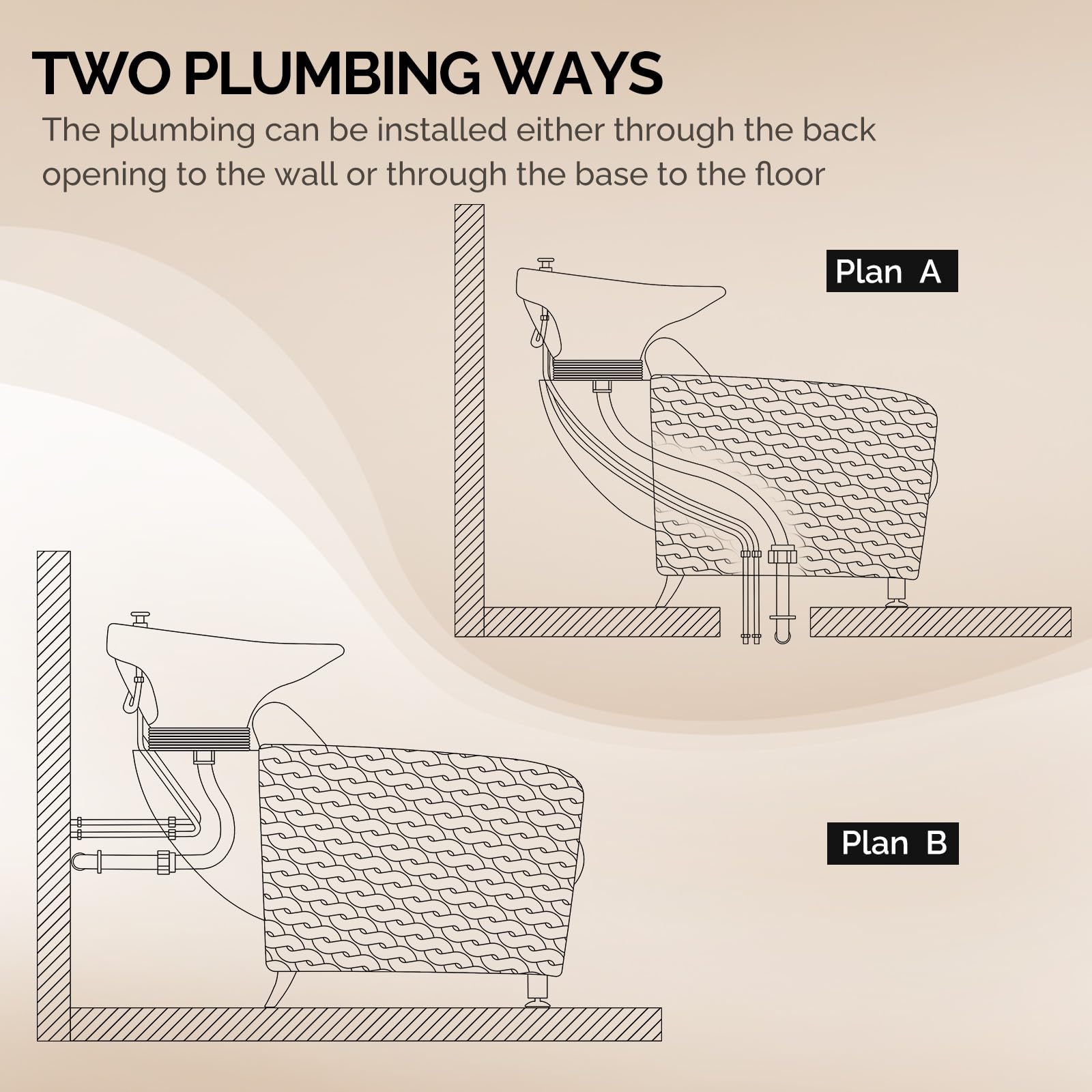 TWO PLUMBING WAYS

The plumbing can be installed either through the back opening to the wall or through the base to the floor

Plan A

Plan B