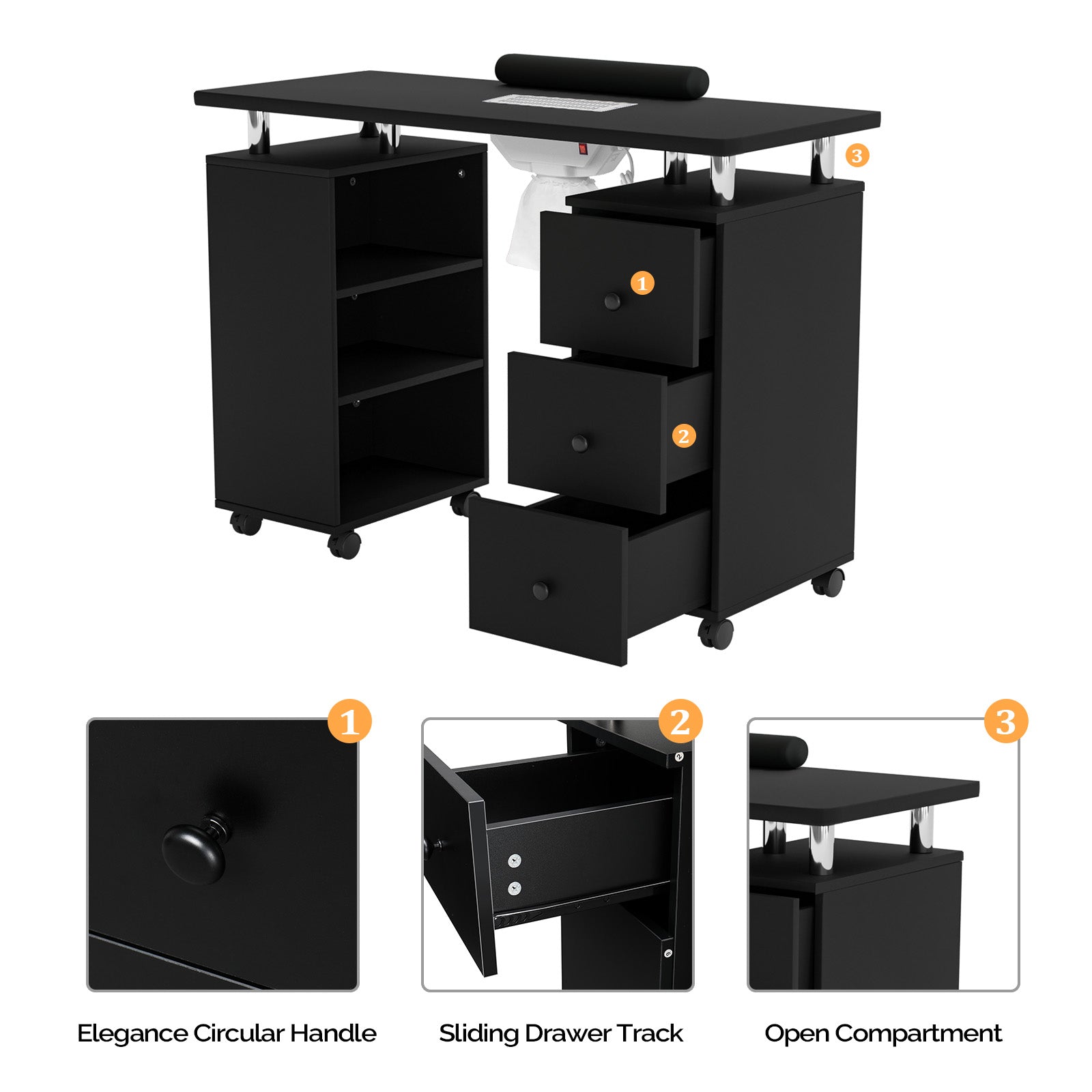 3

1

2

1

2

3

Elegance Circular Handle

Sliding Drawer Track

Open Compartment