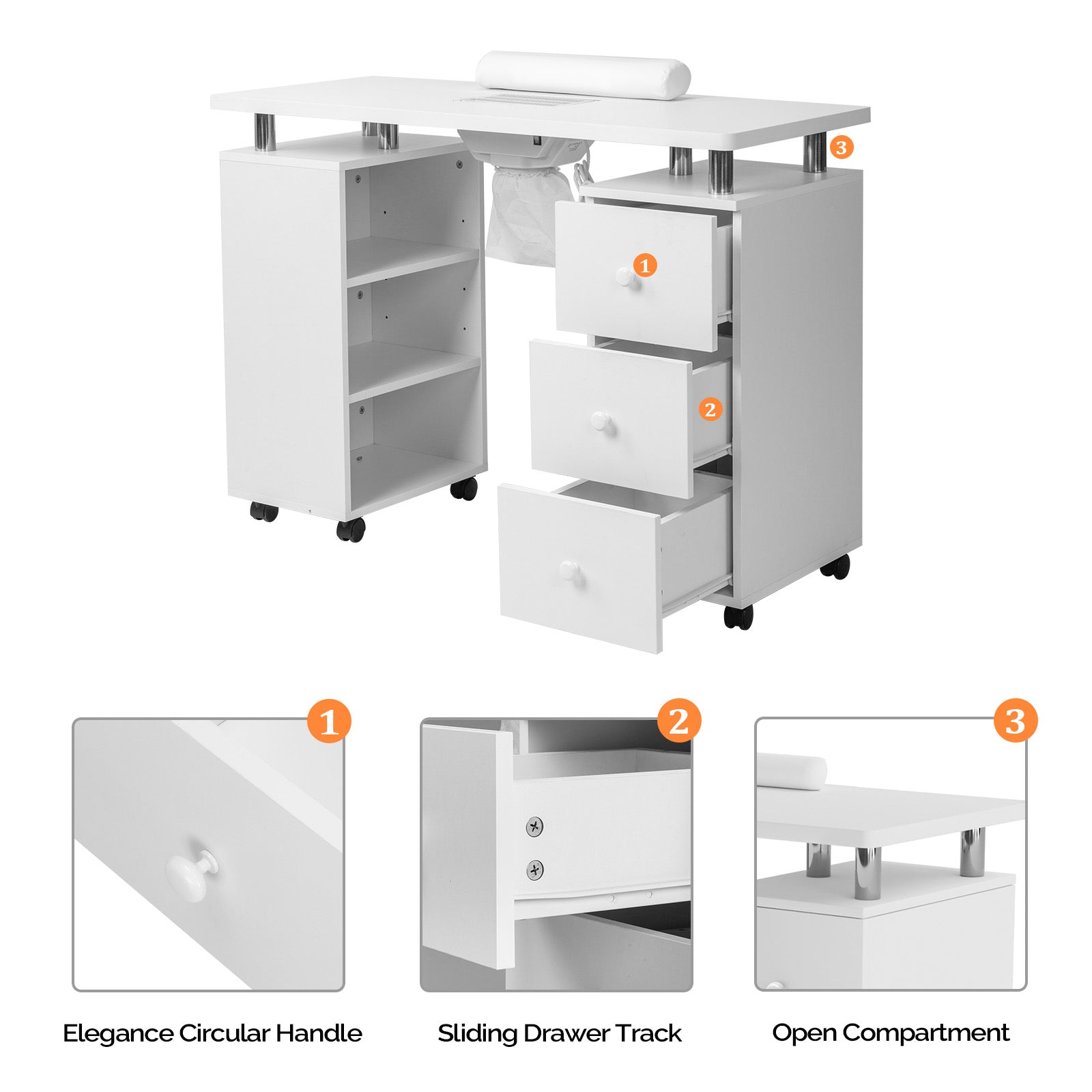 3

1

2

1

2

3

Elegance Circular Handle

Sliding Drawer Track

Open Compartment