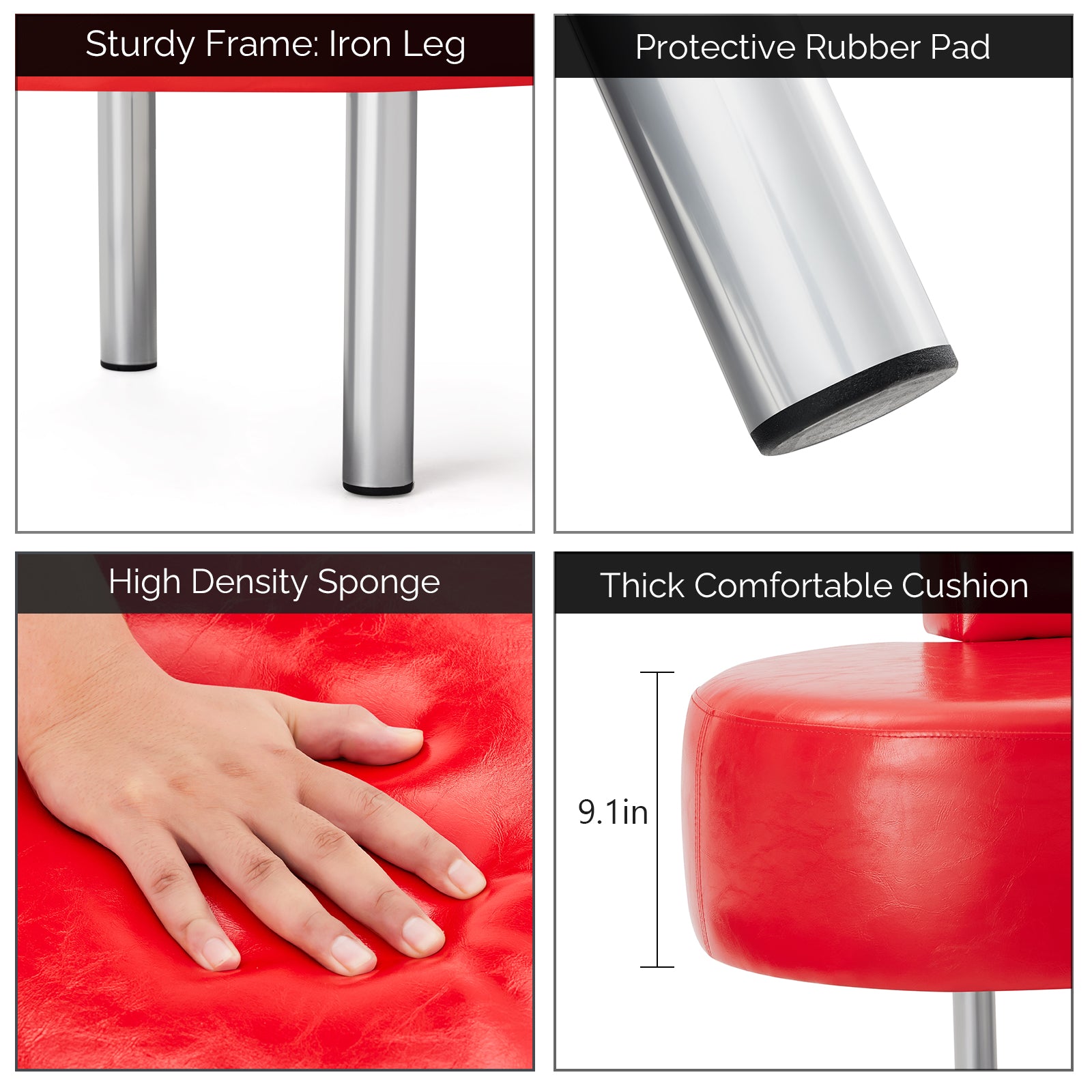 Sturdy Frame: Iron Leg

Protective Rubber Pad

High Density Sponge

Thick Comfortable Cushion

9.1in