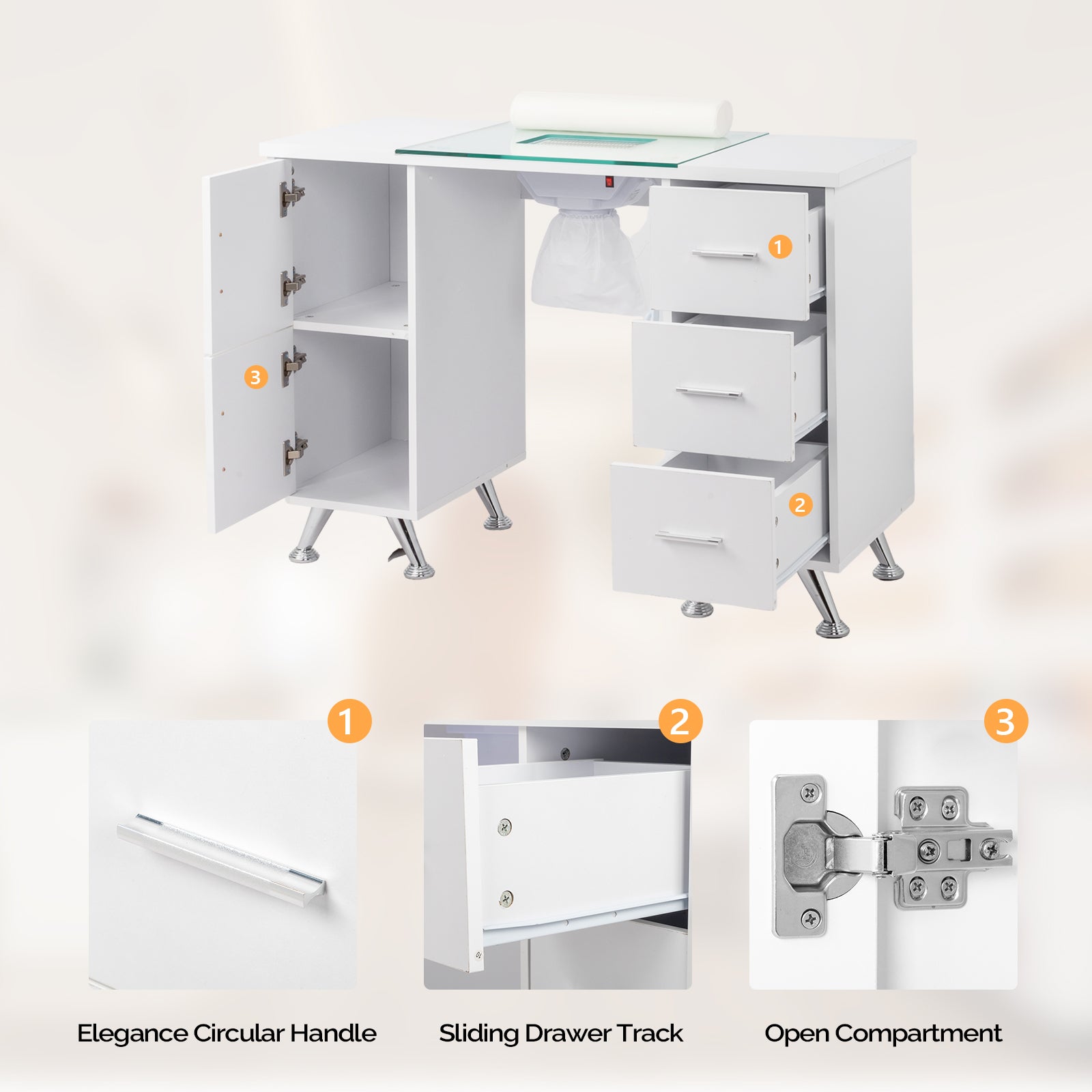 1

3

2

1

2

3

Elegance Circular Handle

Sliding Drawer Track

Open Compartment