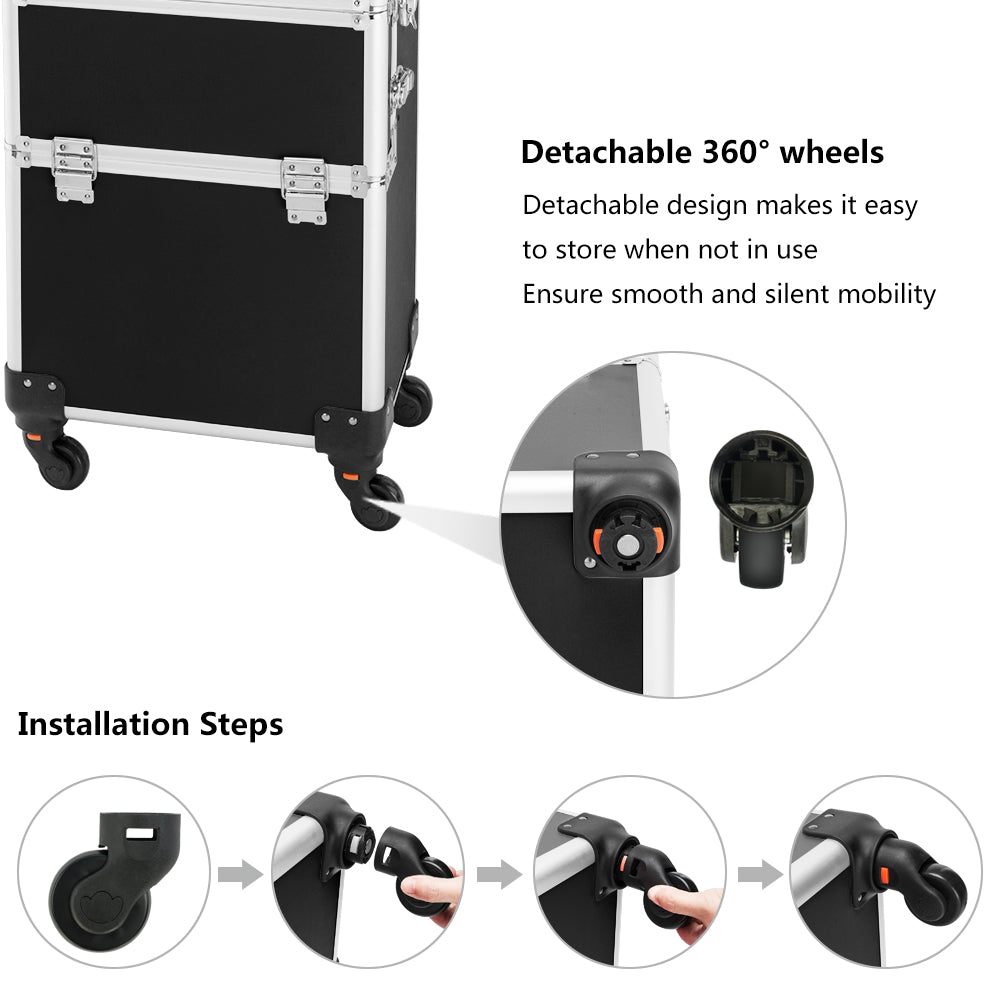 Detachable 360° wheels

Detachable design makes it easy to store when not in use

Ensure smooth and silent mobility

Installation Steps