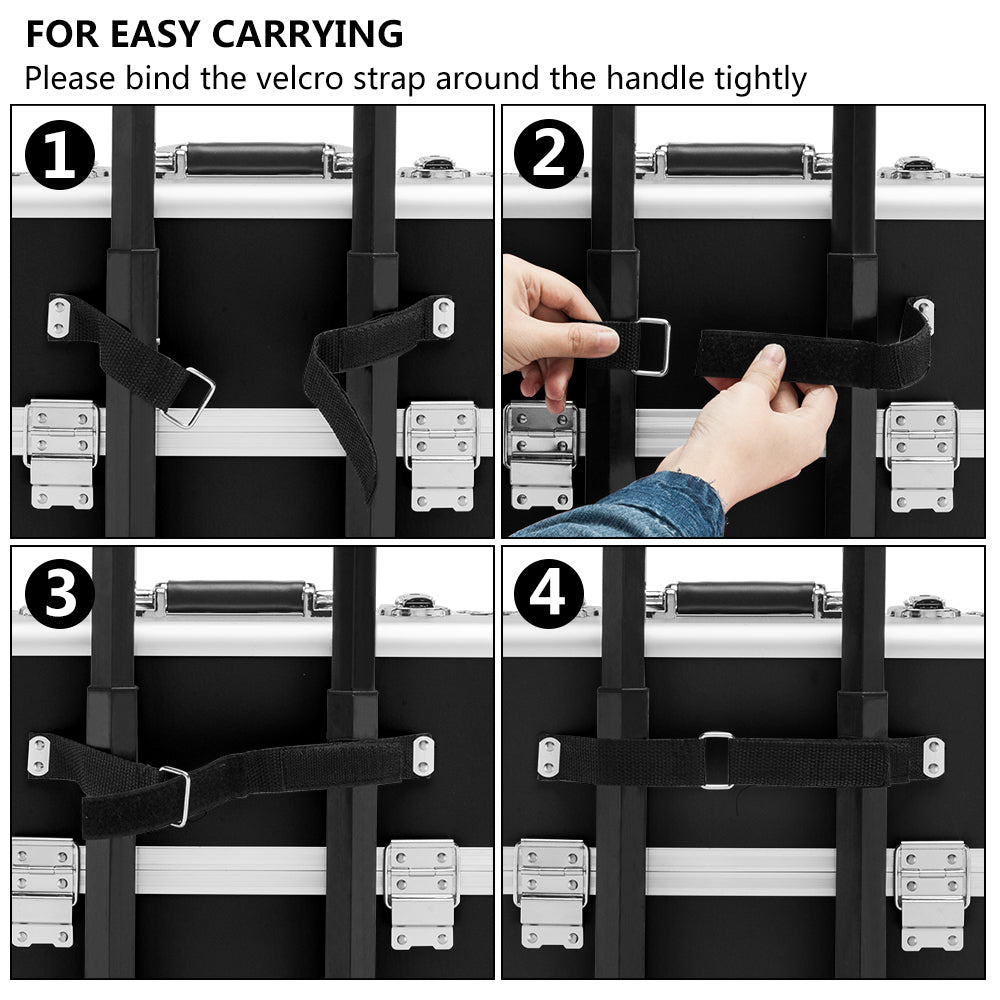 FOR EASY CARRYING
Please bind the velcro strap around the handle tightly

1

2

3

4